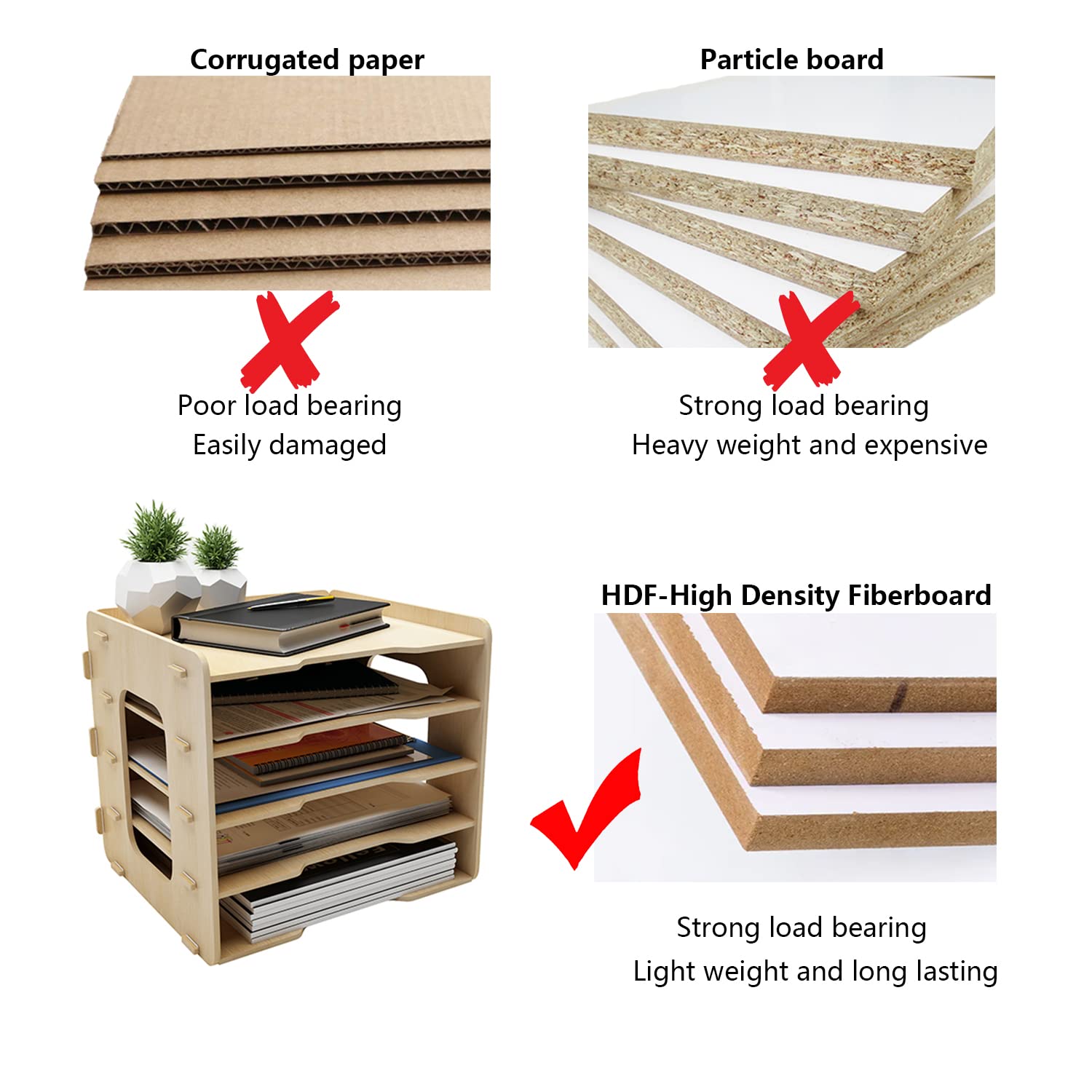 Corrugated paper

Poor load bearing
Easily damaged

Particle board

Strong load bearing
Heavy weight and expensive

HDF-High Density Fiberboard

Strong load bearing
Light weight and long lasting