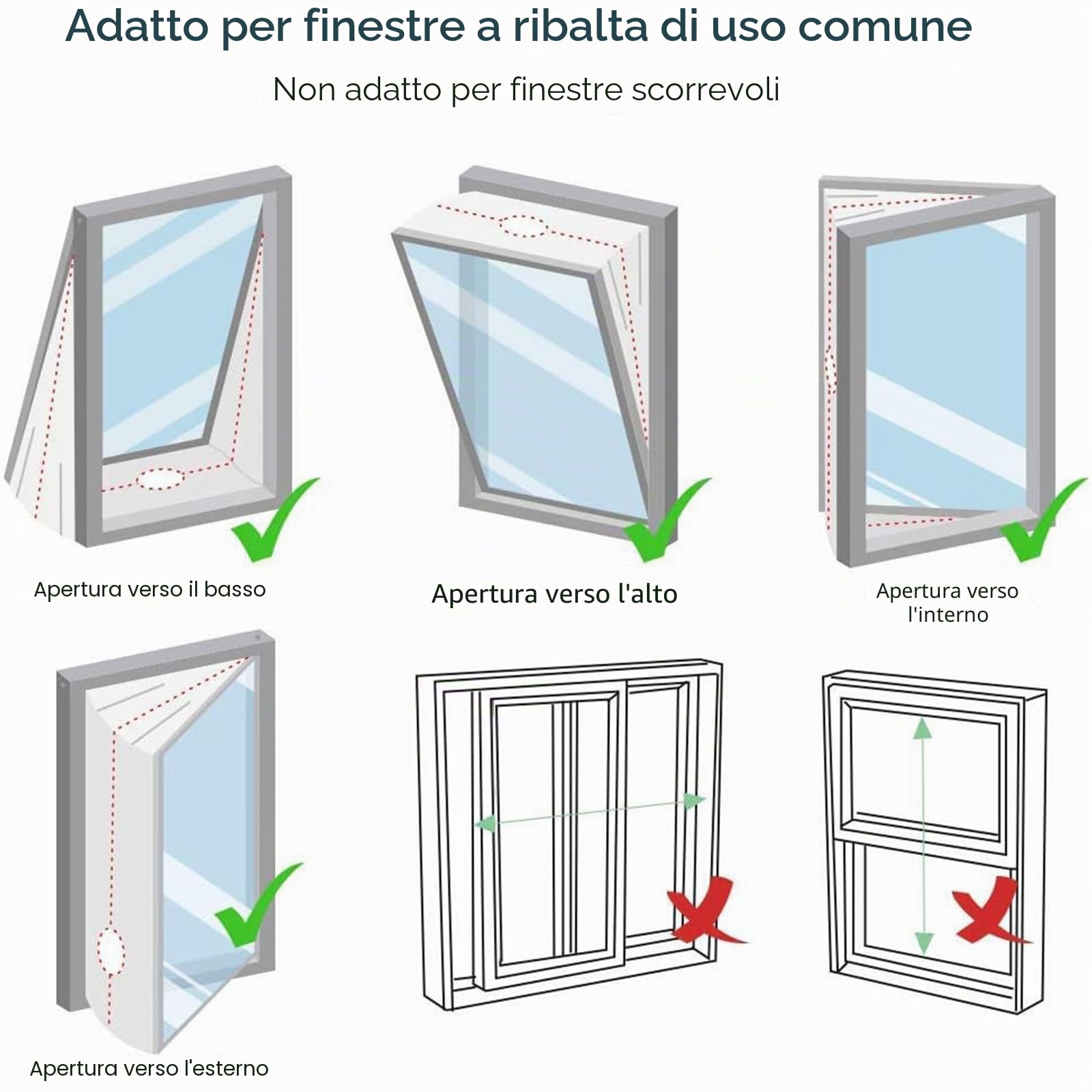 Adatto per finestre a ribalta di uso comune

Non adatto per finestre scorrevoli

Apertura verso il basso

Apertura verso l'alto

Apertura verso l'interno

Apertura verso l'esterno