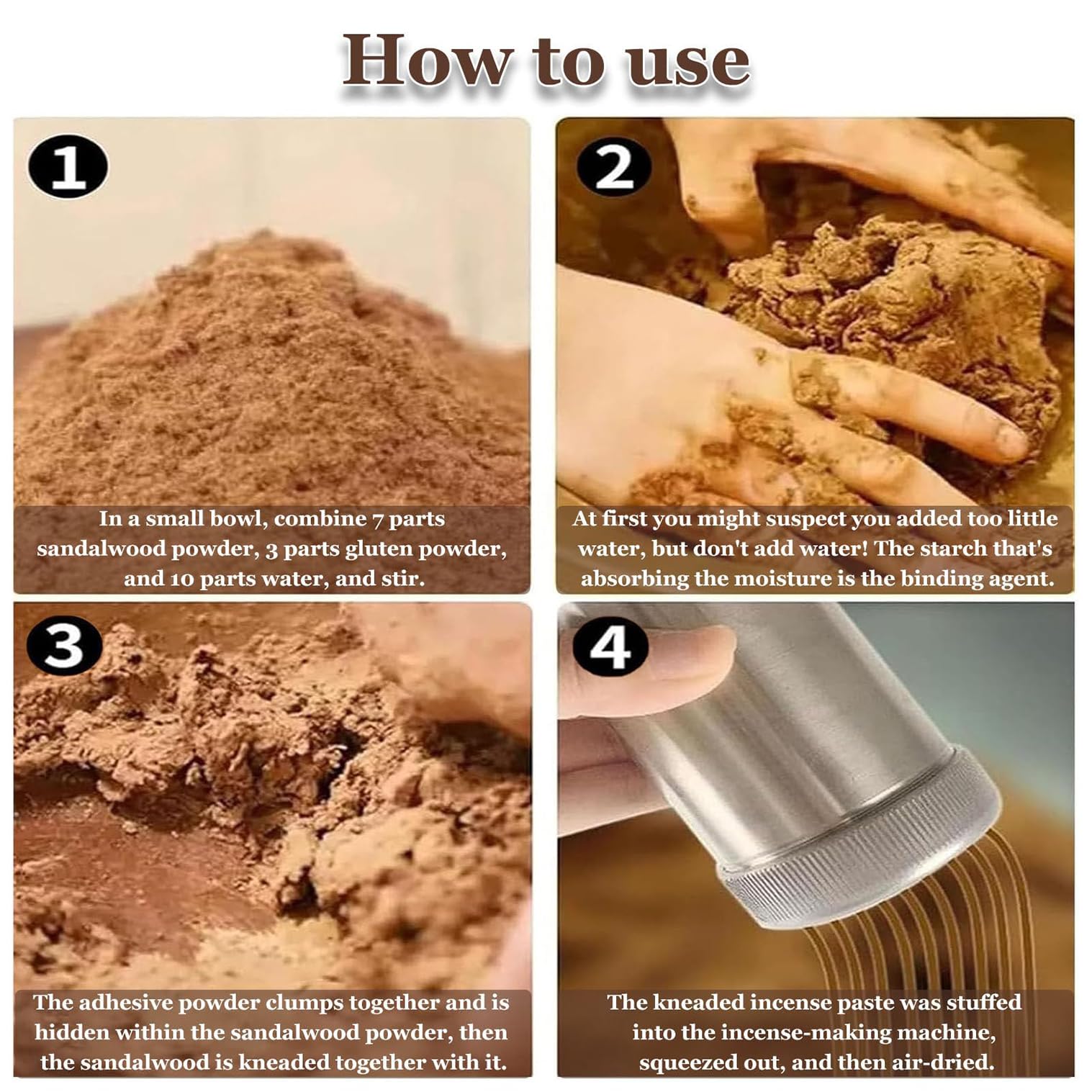 How to use

1

In a small bowl, combine 7 parts sandalwood powder, 3 parts gluten powder, and 10 parts water, and stir.

2

At first you might suspect you added too little water, but don't add water! The starch that's absorbing the moisture is the binding agent.

3

The adhesive powder clumps together and is hidden within the sandalwood powder, then the sandalwood is kneaded together with it.

4

The kneaded incense paste was stuffed into the incense-making machine, squeezed out, and then air-dried.