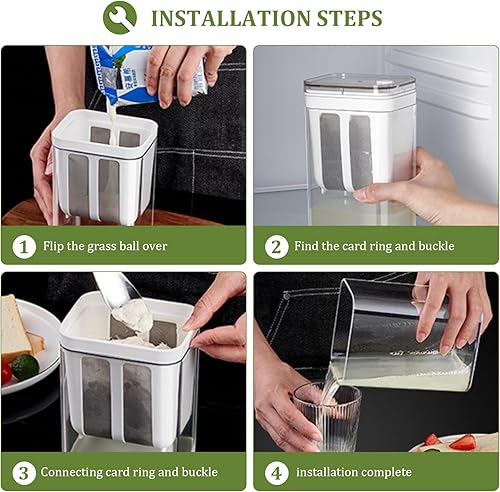 INSTALLATION STEPS

1 Flip the grass ball over

2 Find the card ring and buckle

3 Connecting card ring and buckle

4 installation complete