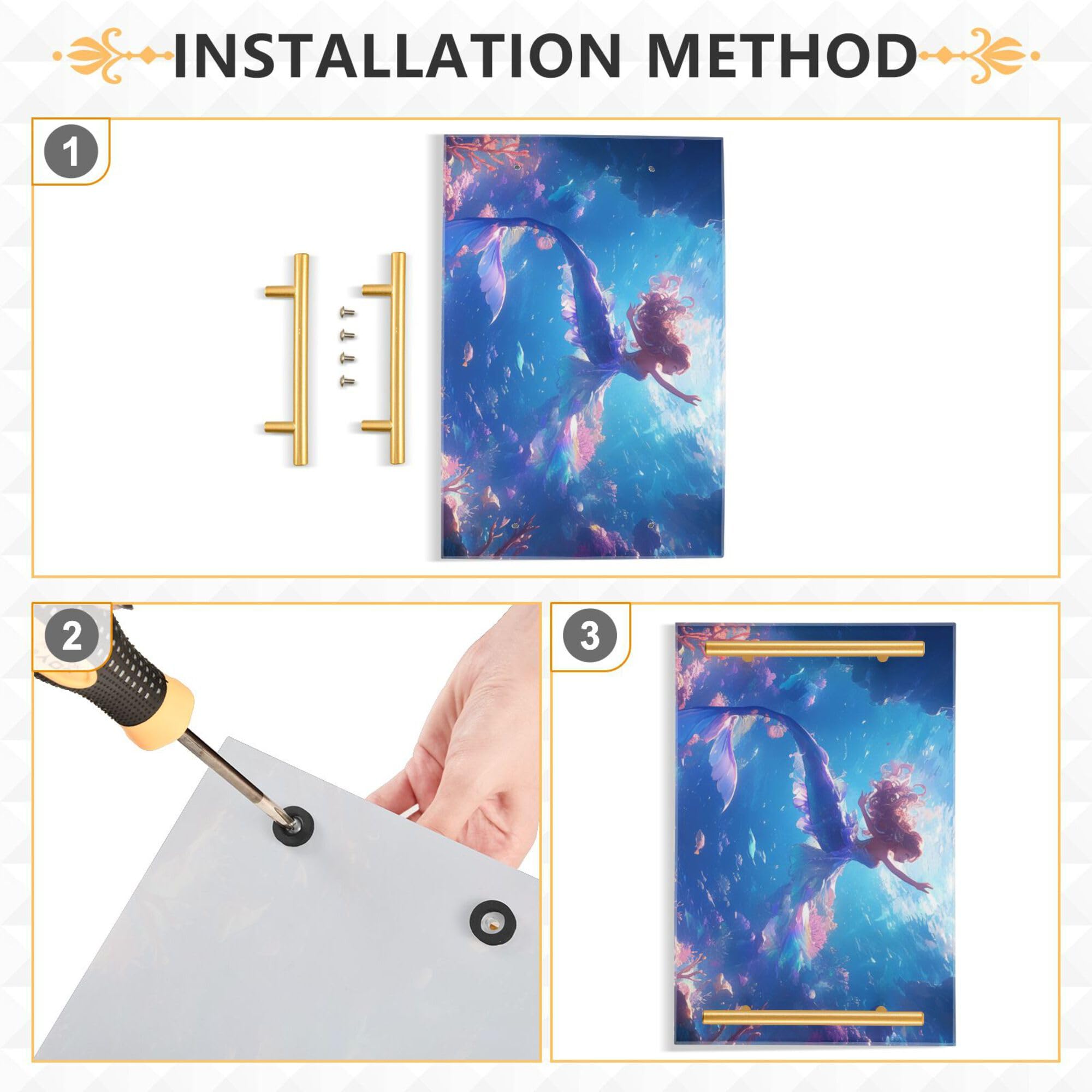 INSTALLATION METHOD

1

2

3