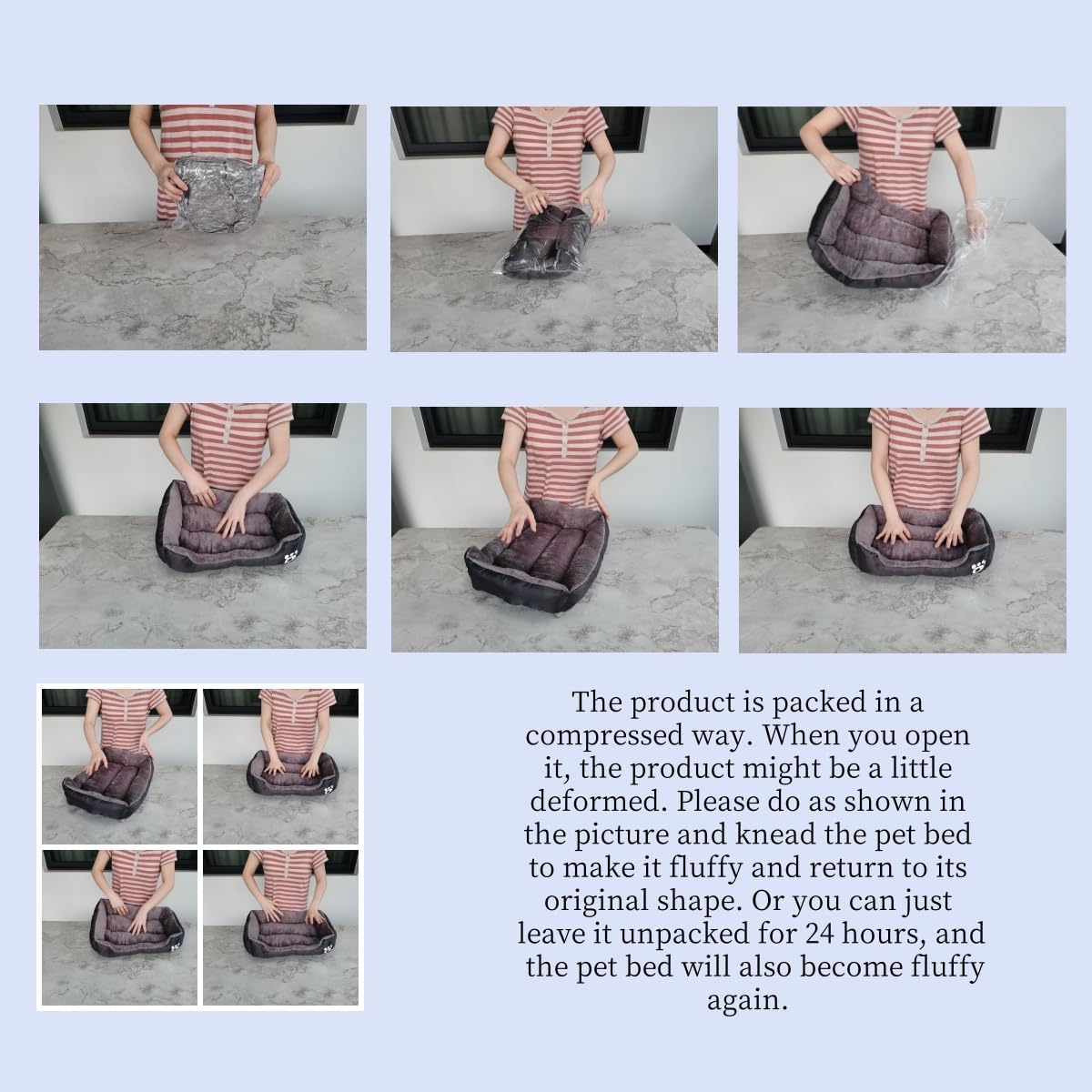 The product is packed in a compressed way. When you open it, the product might be a little deformed. Please do as shown in the picture and knead the pet bed to make it fluffy and return to its original shape. Or you can just leave it unpacked for 24 hours, and the pet bed will also become fluffy again.