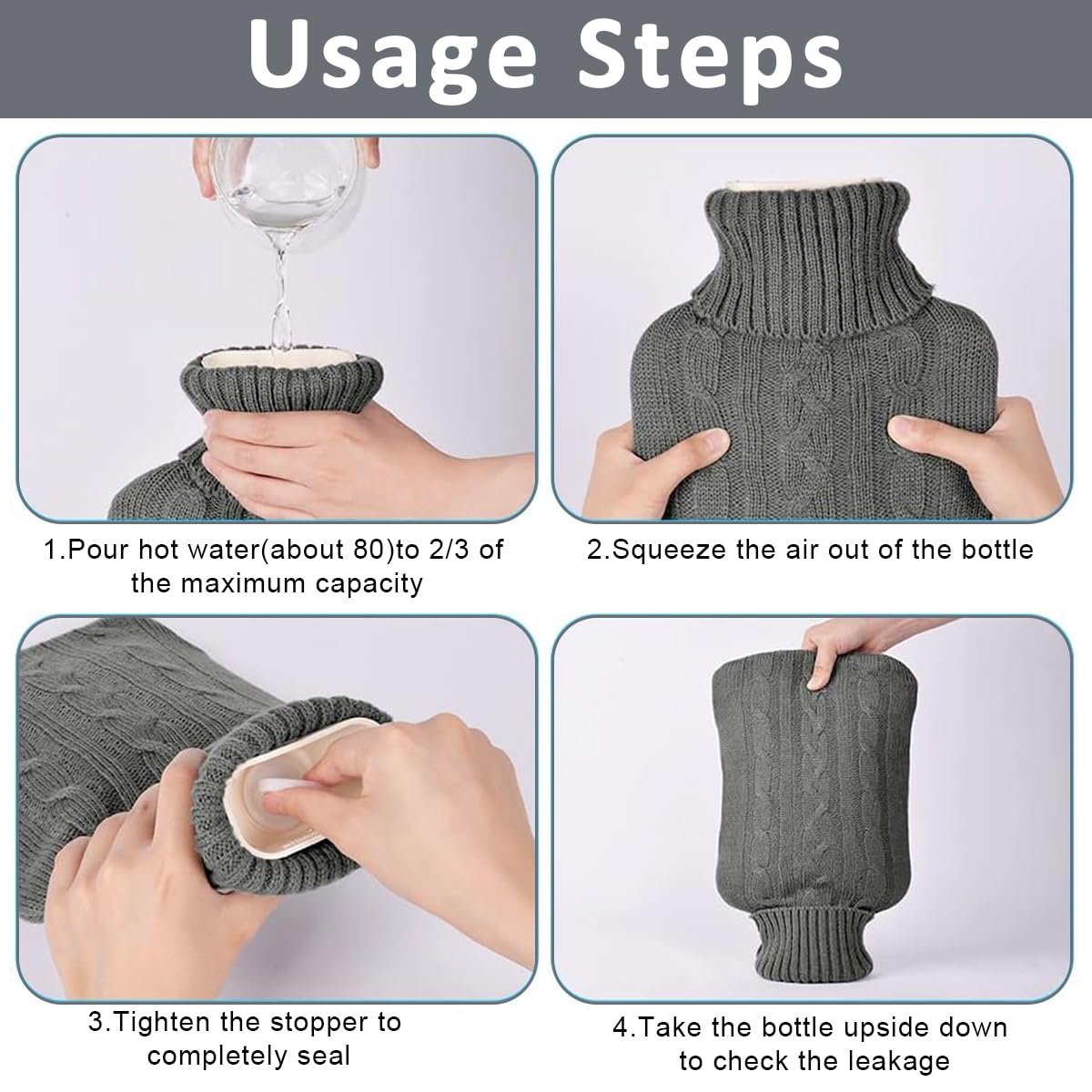 Usage Steps

1.Pour hot water(about 80)to 2/3 of the maximum capacity

2.Squeeze the air out of the bottle

3.Tighten the stopper to completely seal

4.Take the bottle upside down to check the leakage