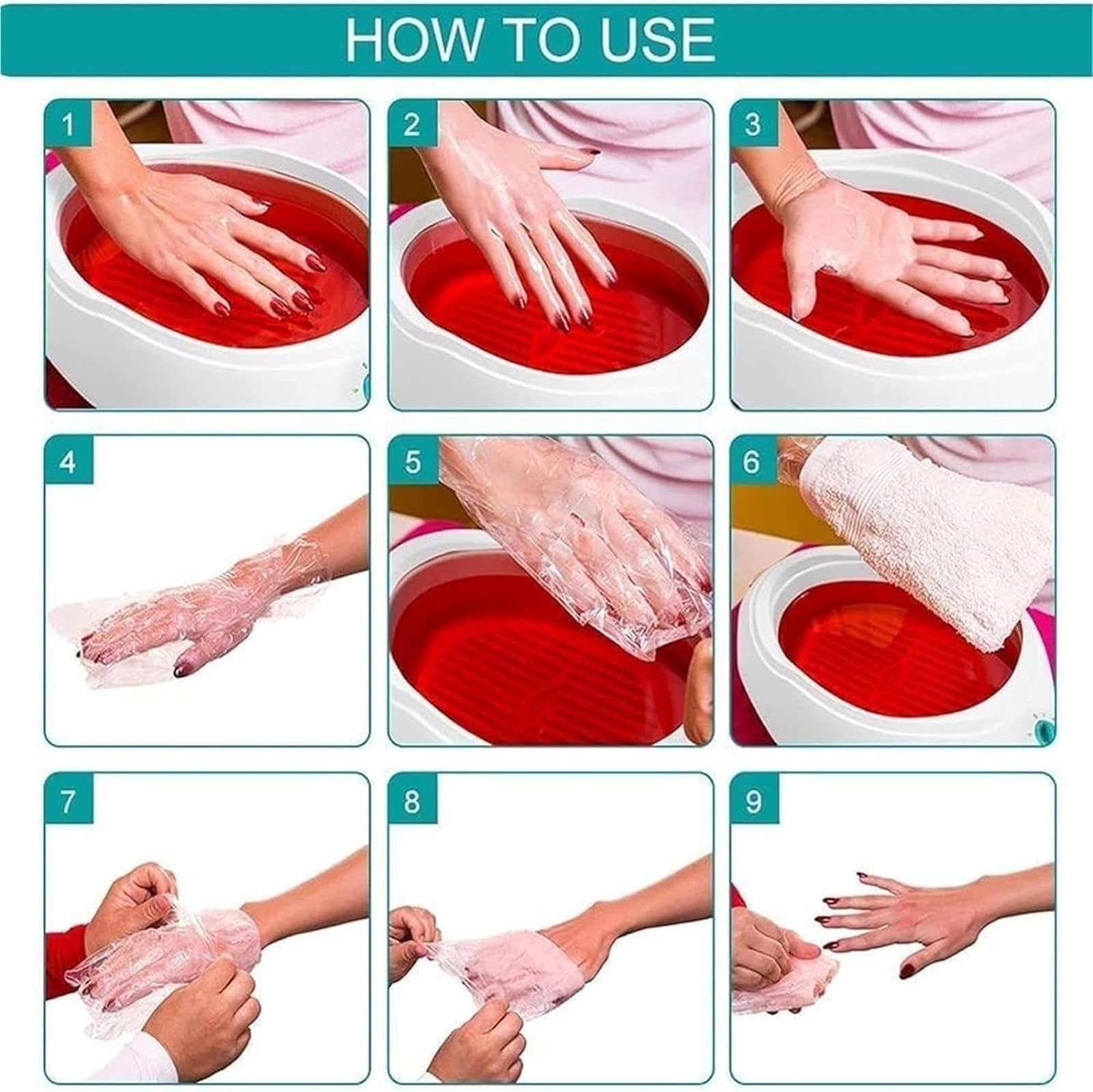 HOW TO USE

1

2

3

4

5

6

7

8

9