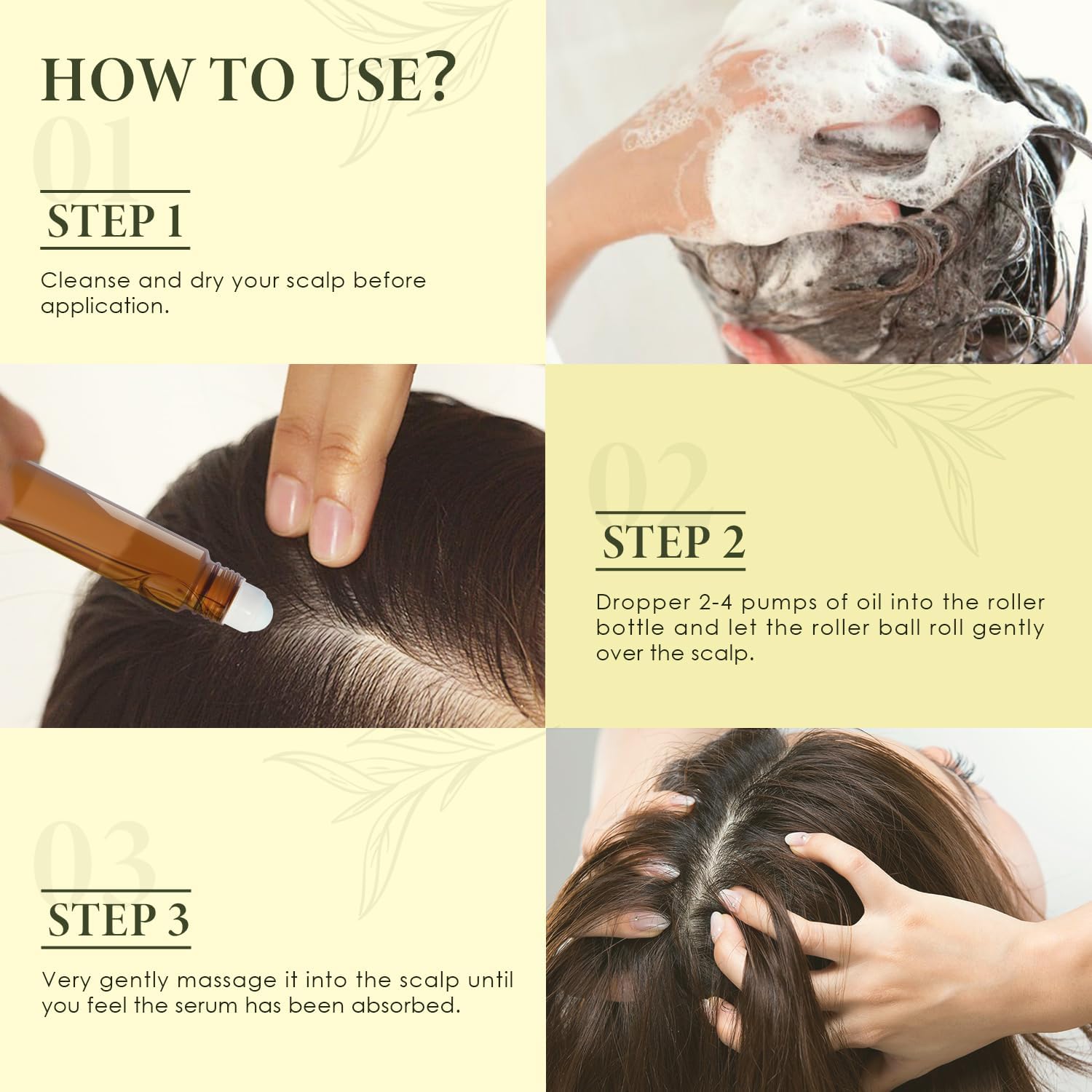 HOW TO USE?

01

STEP 1

Cleanse and dry your scalp before application.

02

STEP 2

Dropper 2-4 pumps of oil into the roller bottle and let the roller ball roll gently over the scalp.

03

STEP 3

Very gently massage it into the scalp until you feel the serum has been absorbed.