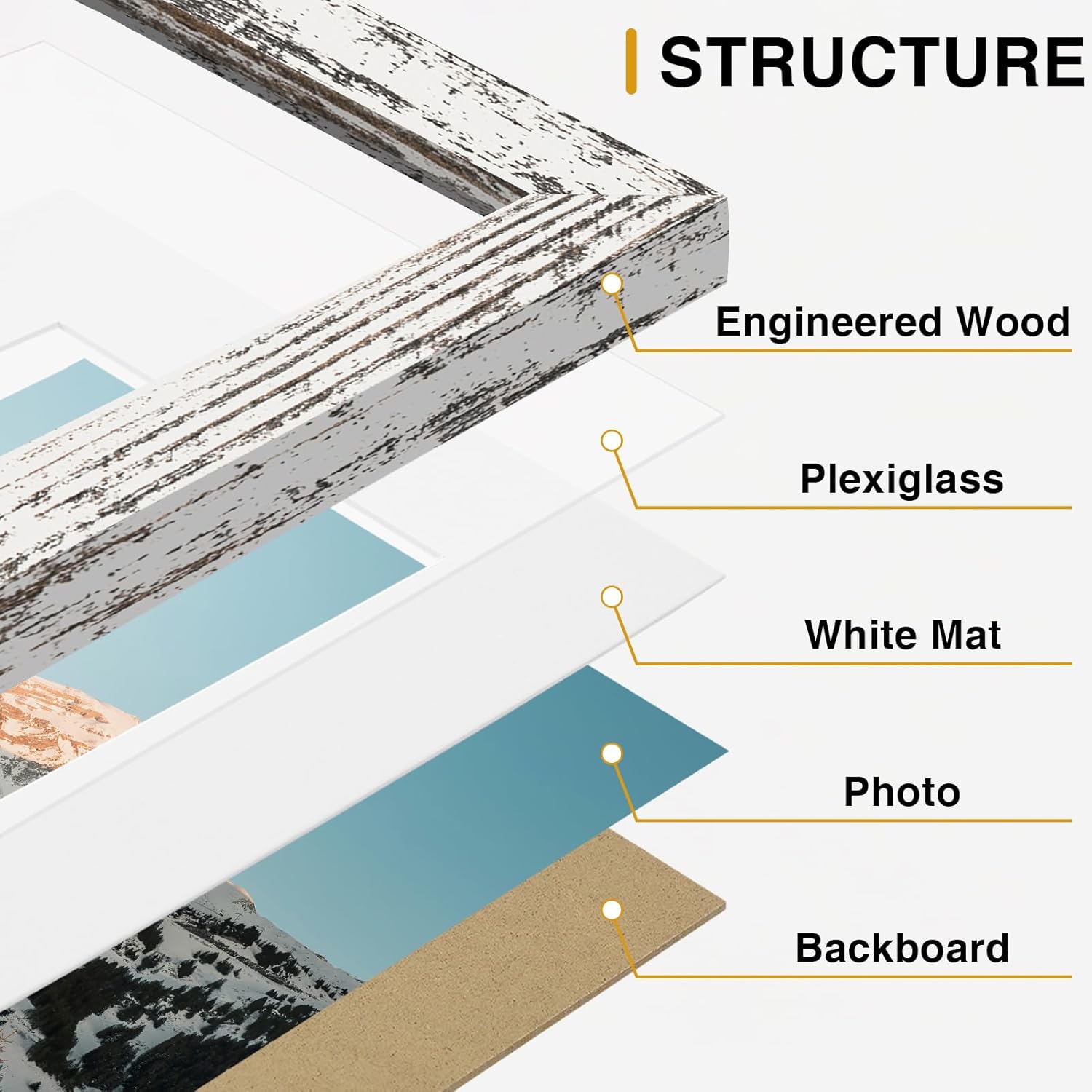 STRUCTURE

Engineered Wood

Plexiglass

White Mat

Photo

Backboard