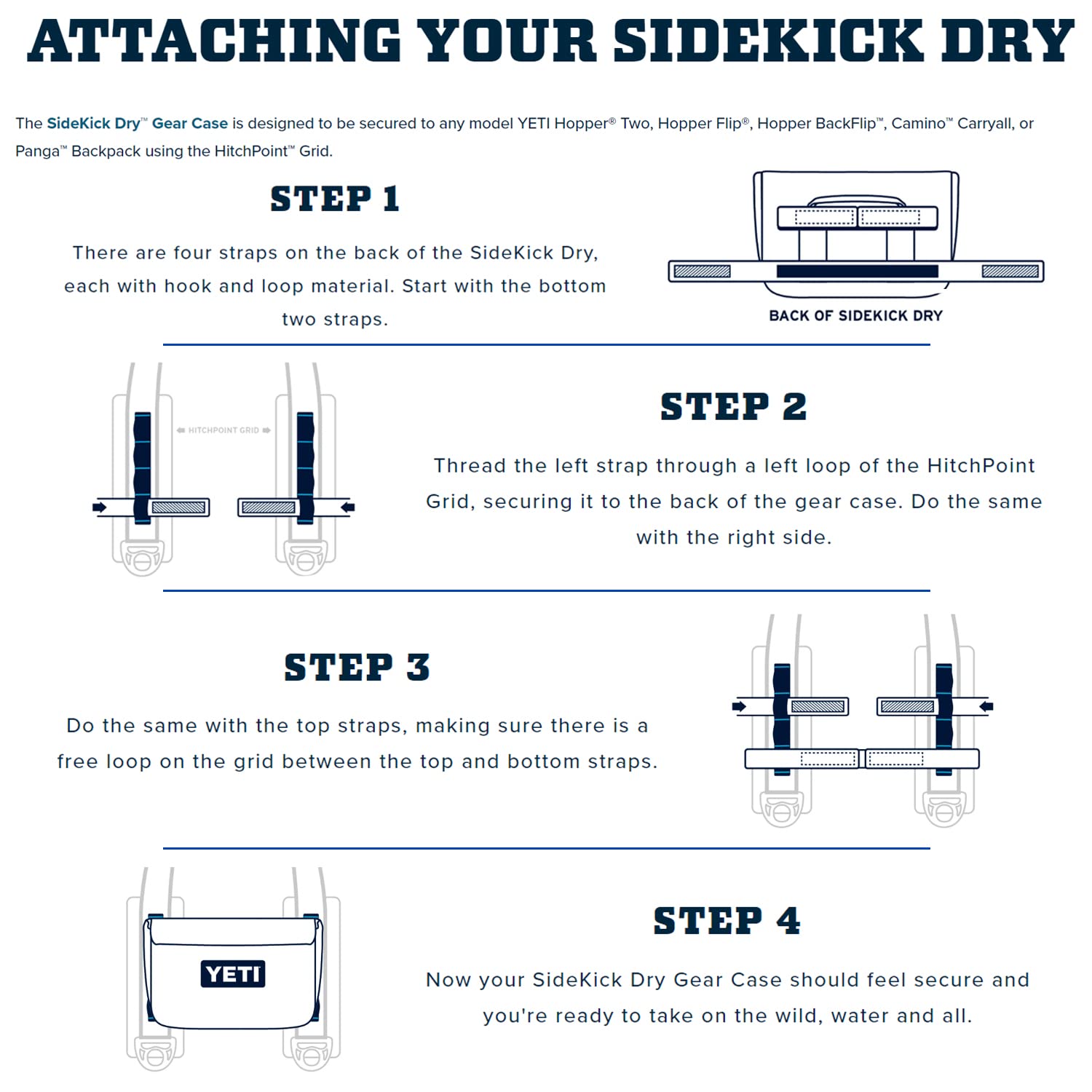 ATTACHING YOUR SIDEKICK DRY

The SideKick Dry™ Gear Case is designed to be secured to any model YETI Hopper® Two, Hopper Flip®, Hopper BackFlip™, Camino™ Carryall, or Panga™ Backpack using the HitchPoint™ Grid.

STEP 1

There are four straps on the back of the SideKick Dry, each with hook and loop material. Start with the bottom two straps.

BACK OF SIDEKICK DRY

HITCHPOINT GRID

STEP 2

Thread the left strap through a left loop of the HitchPoint Grid, securing it to the back of the gear case. Do the same with the right side.

STEP 3

Do the same with the top straps, making sure there is a free loop on the grid between the top and bottom straps.

YETI

STEP 4

Now your SideKick Dry Gear Case should feel secure and you're ready to take on the wild, water and all.