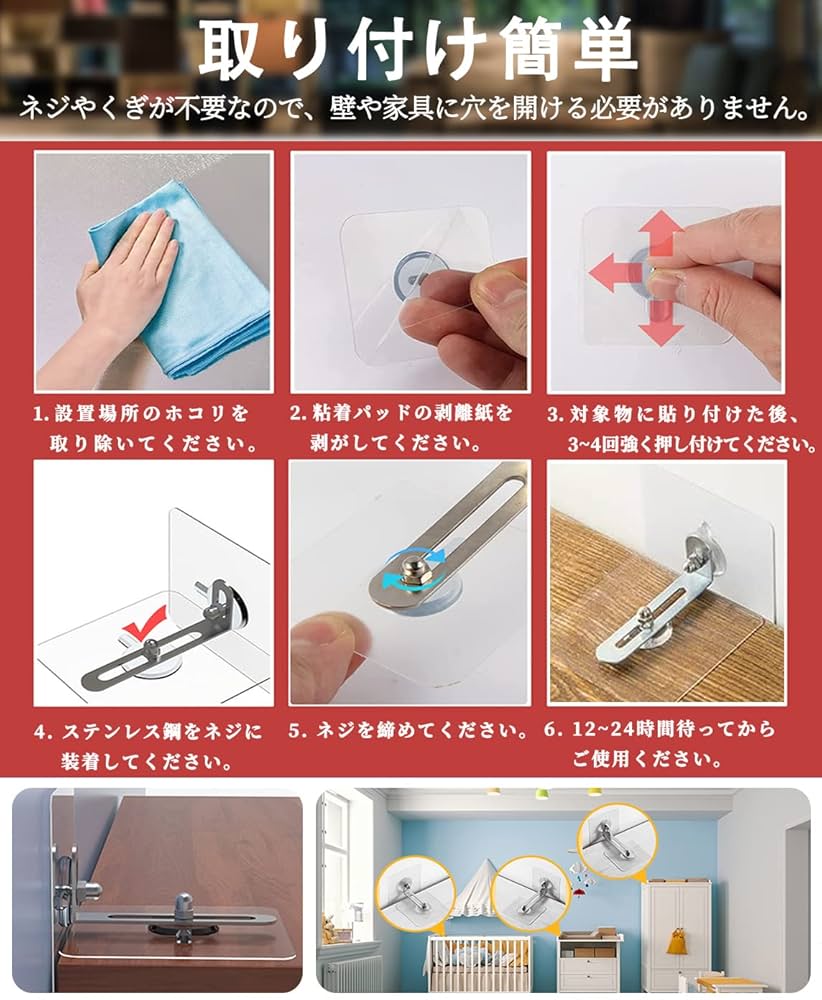 取り付け簡単

ネジやくぎが不要なので、壁や家具に穴を開ける必要がありません。

1. 設置場所のホコリを取り除いてください。

2. 粘着パッドの剥離紙を剥がしてください。

3. 対象物に貼り付けた後、3~4回強く押し付けてください。

4. ステンレス鋼をネジに装着してください。

5. ネジを締めてください。

6. 12~24時間待ってからご使用ください。