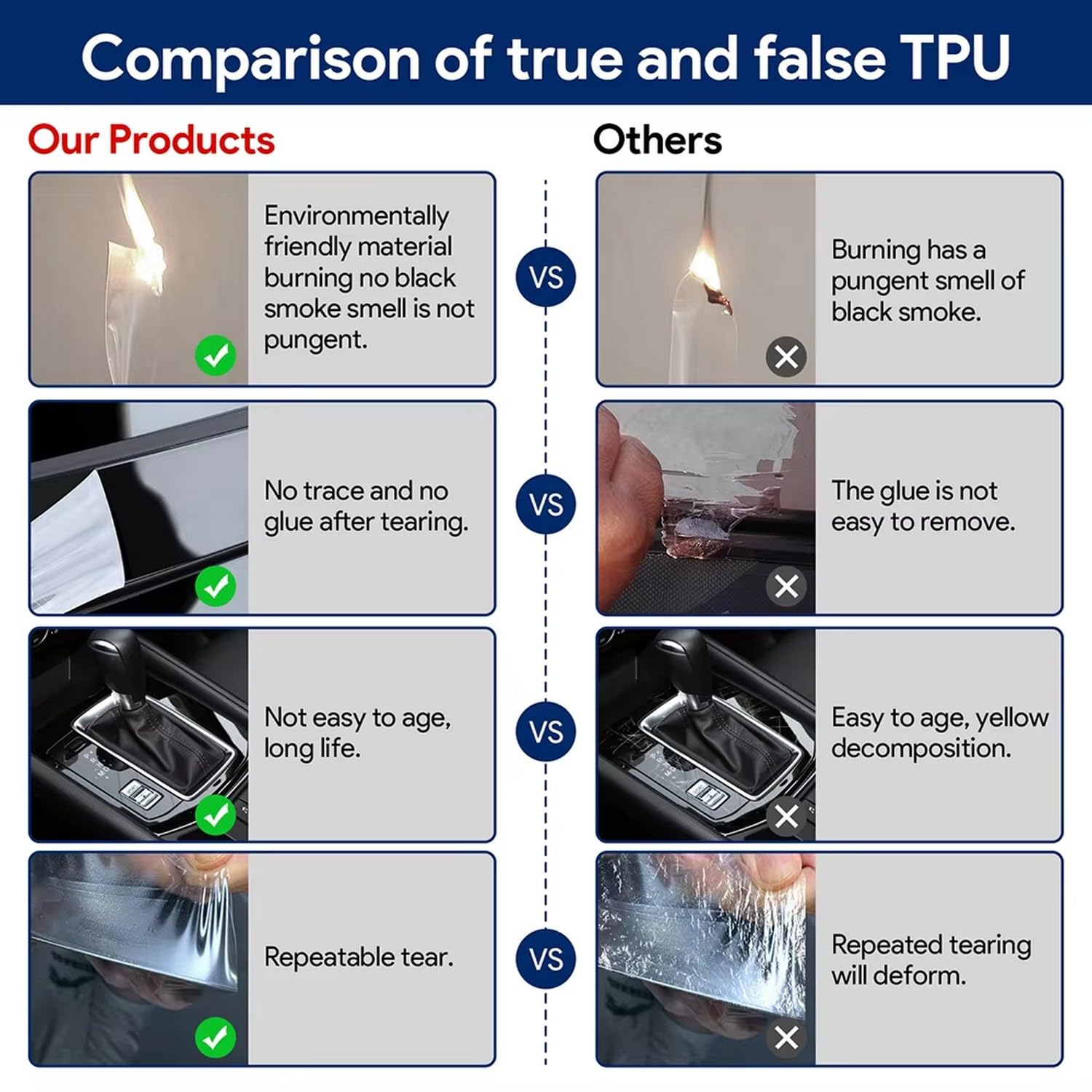 Comparison of true and false TPU

Our Products

Environmentally friendly material burning no black smoke smell is not pungent.

No trace and no glue after tearing.

Not easy to age, long life.

Repeatable tear.

VS

VS

VS

VS

Others

Burning has a pungent smell of black smoke.

The glue is not easy to remove.

Easy to age, yellow decomposition.

Repeated tearing will deform.