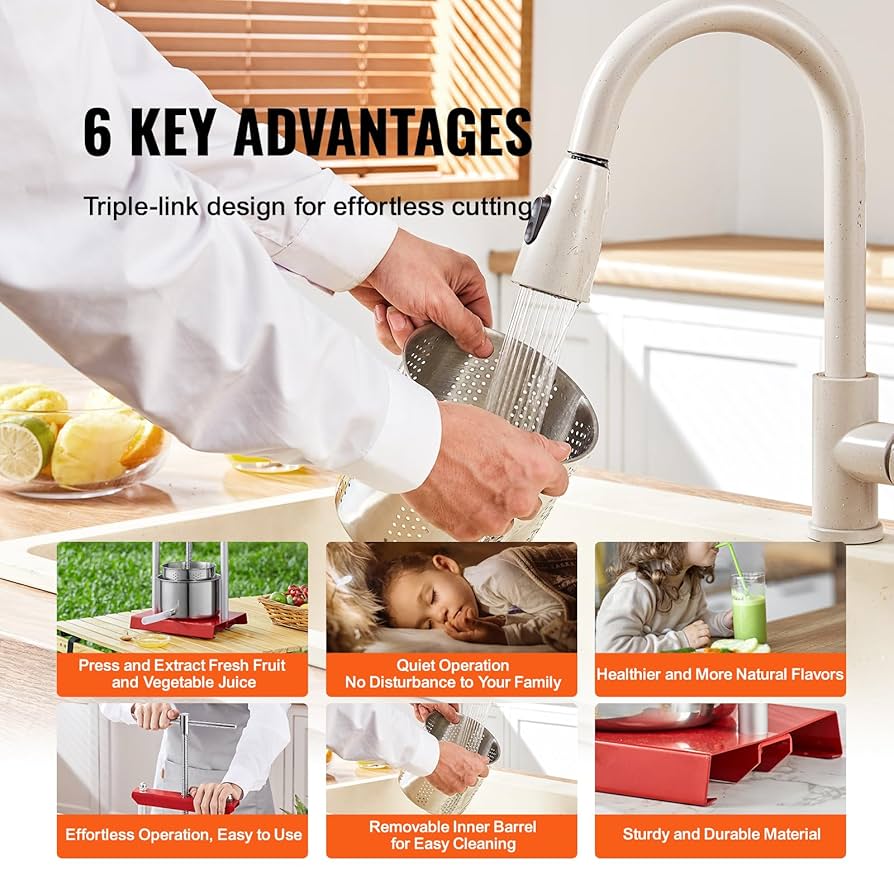 6 KEY ADVANTAGES

Triple-link design for effortless cutting

Press and Extract Fresh Fruit and Vegetable Juice

Quiet Operation No Disturbance to Your Family

Healthier and More Natural Flavors

Effortless Operation, Easy to Use

Removable Inner Barrel for Easy Cleaning

Sturdy and Durable Material