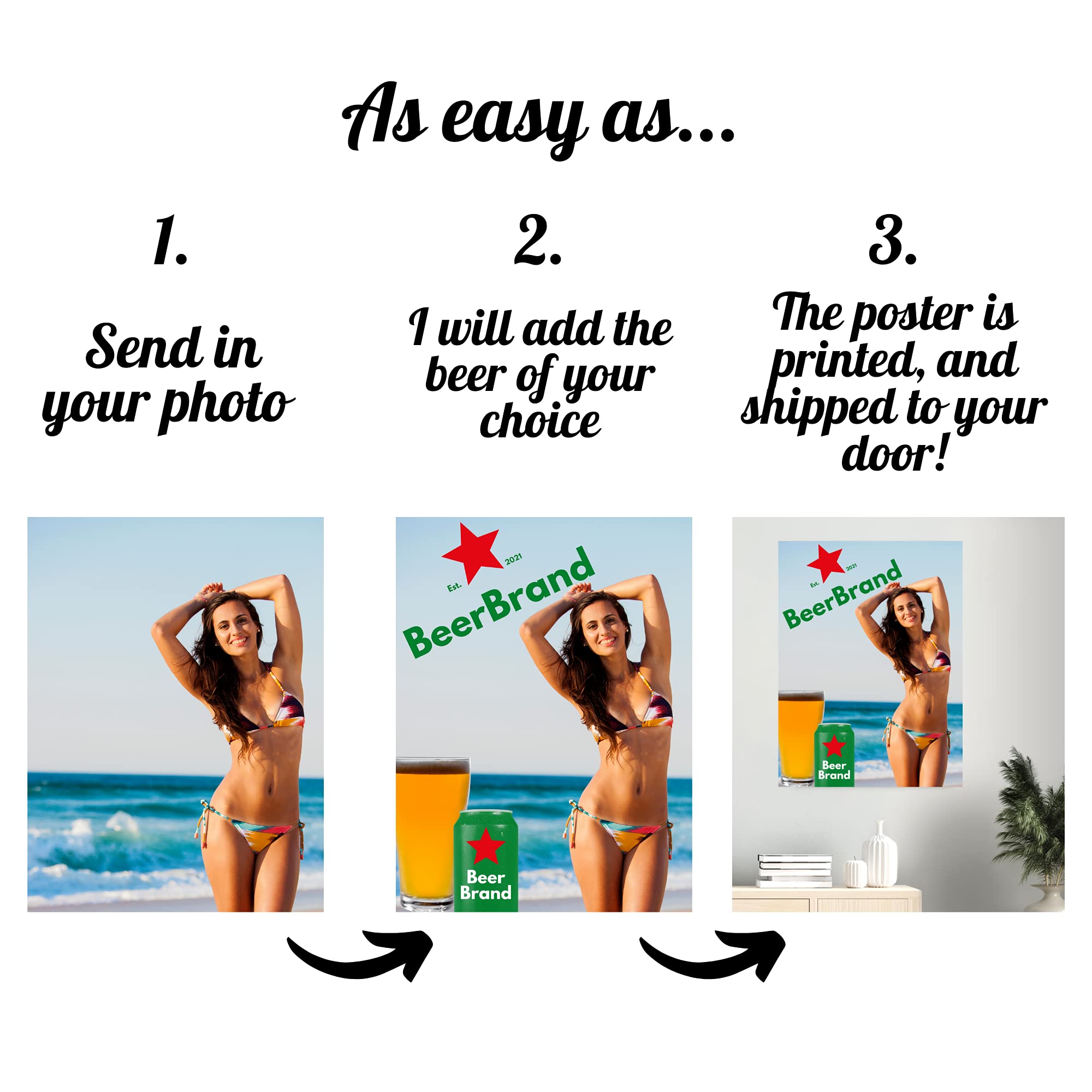 As easy as...

1.

Send in your photo

2.

I will add the beer of your choice

3.

The poster is printed, and shipped to your door!

Est. 2021
BeerBrand
Beer Brand

Est. 2021
BeerBrand
Beer Brand