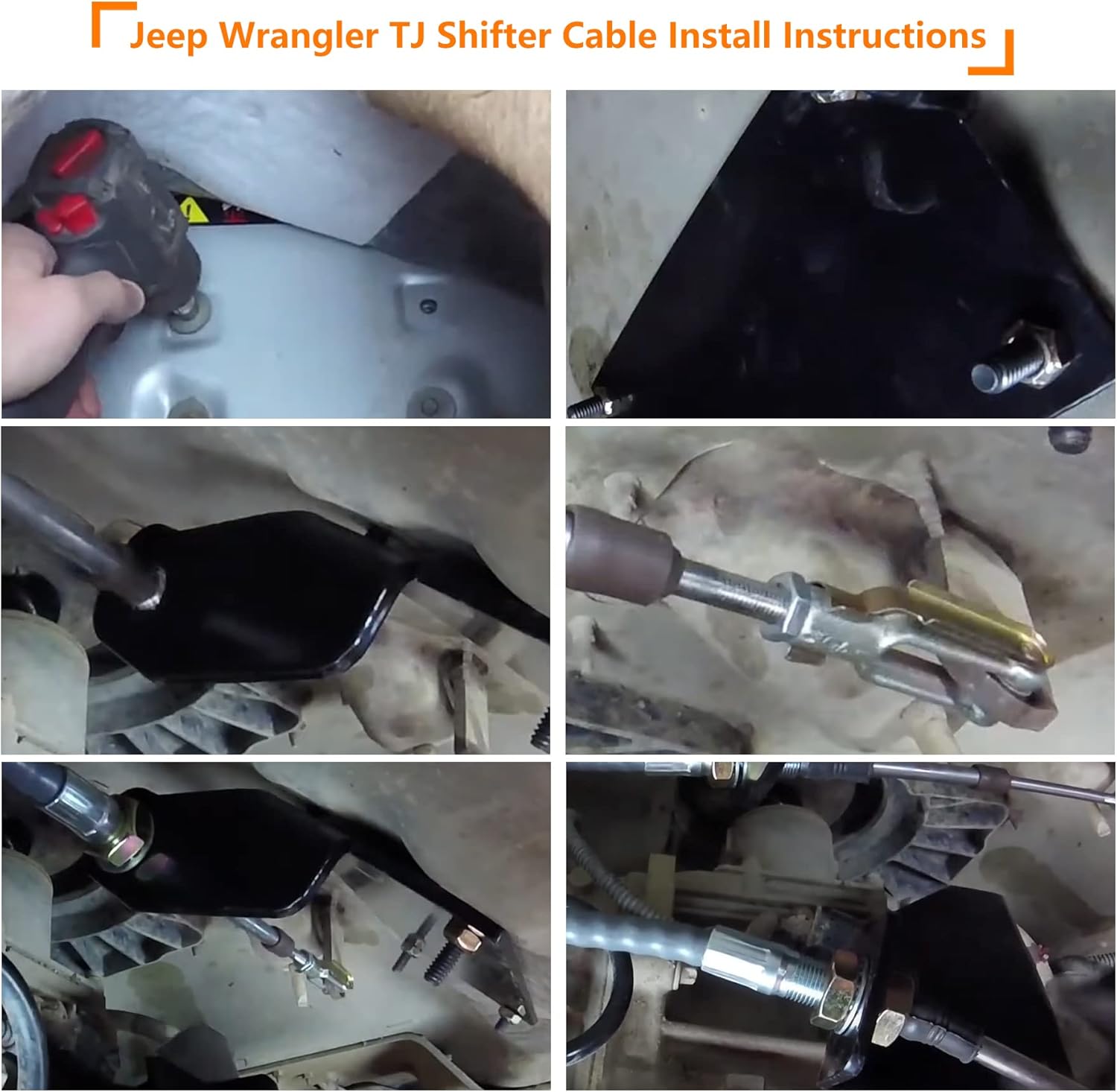 Jeep Wrangler TJ Shifter Cable Install Instructions