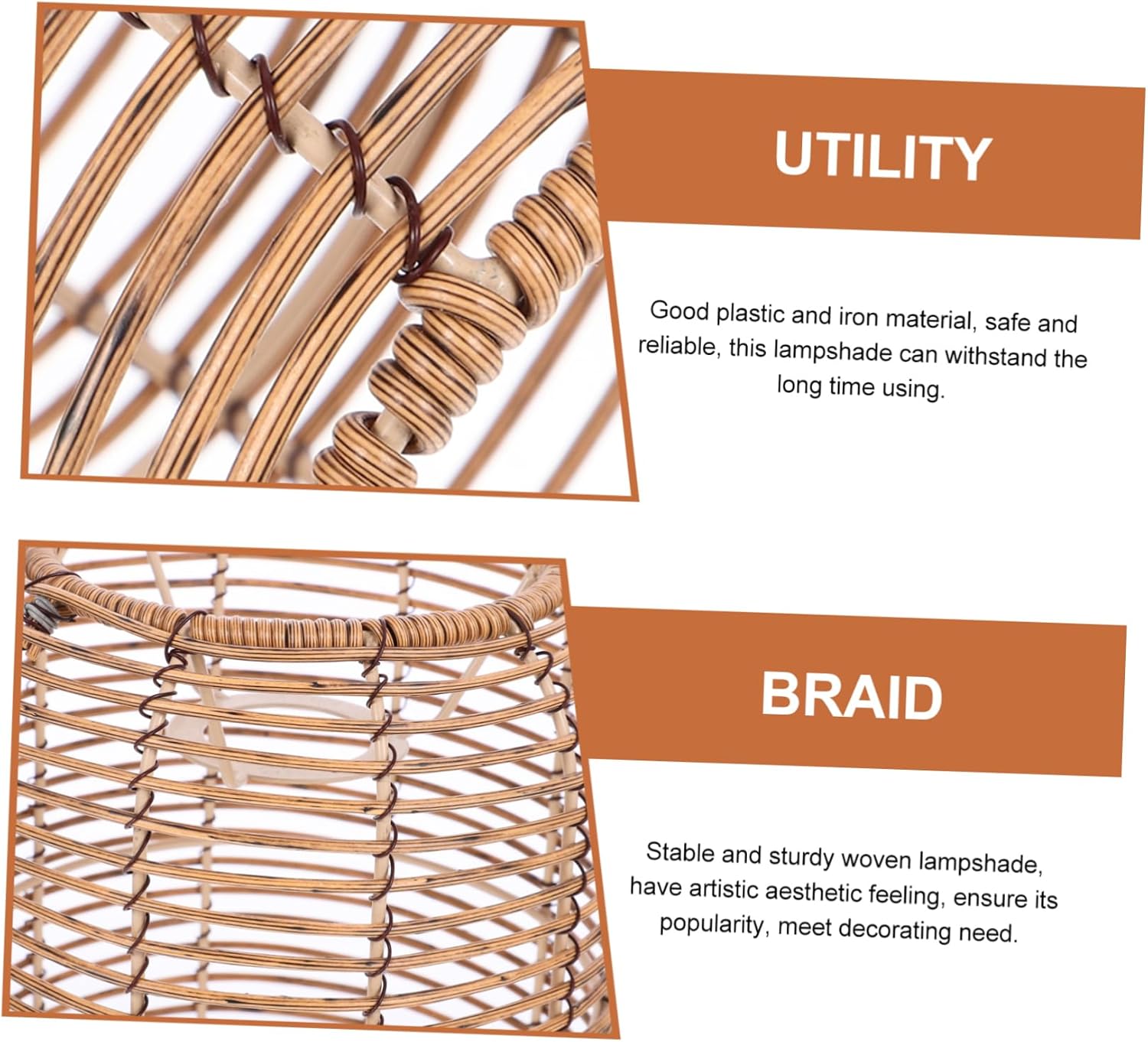 UTILITY

Good plastic and iron material, safe and reliable, this lampshade can withstand the long time using.

BRAID

Stable and sturdy woven lampshade, have artistic aesthetic feeling, ensure its popularity, meet decorating need.