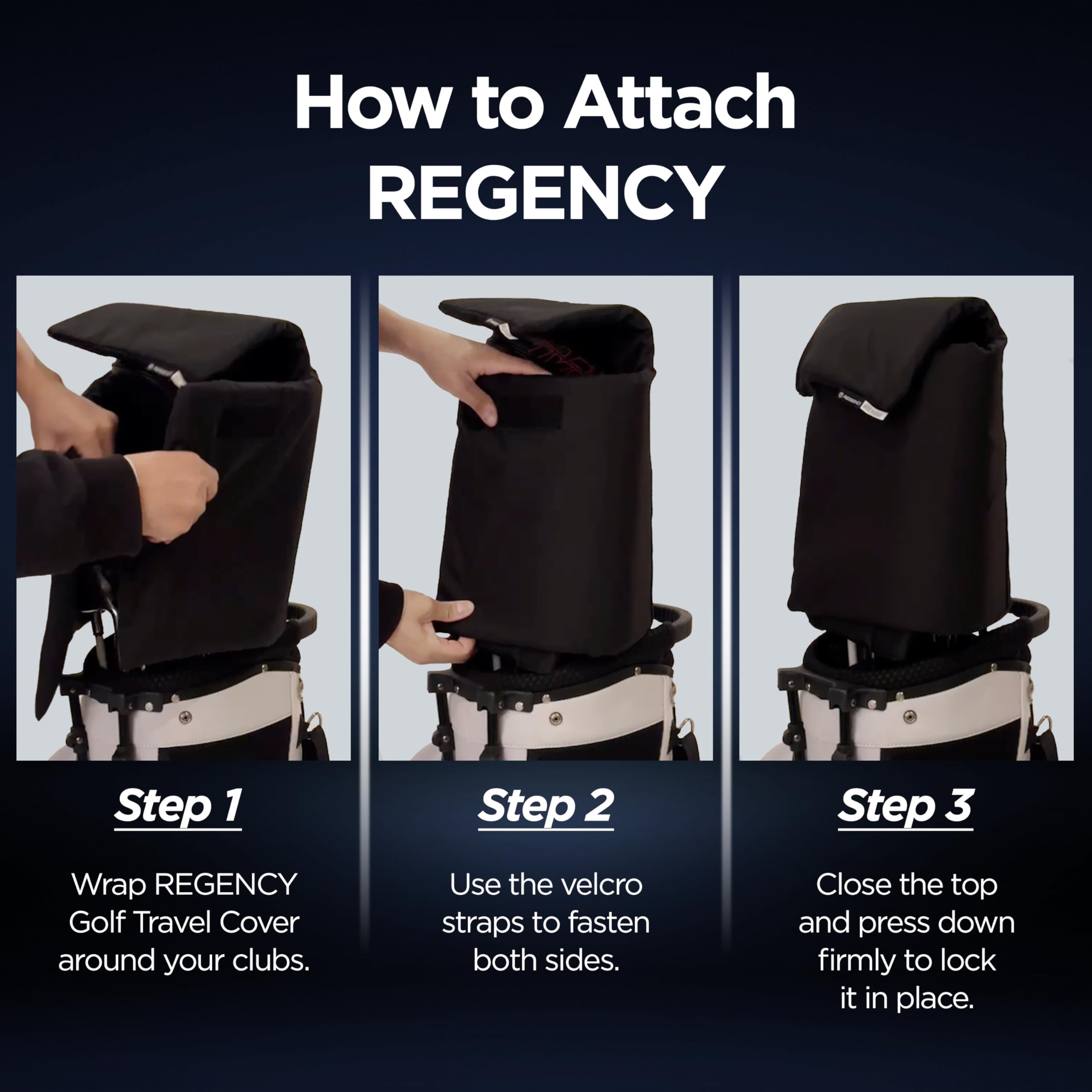 How to Attach REGENCY

Step 1

Wrap REGENCY Golf Travel Cover around your clubs.

Step 2

Use the velcro straps to fasten both sides.

Step 3

Close the top and press down firmly to lock it in place.