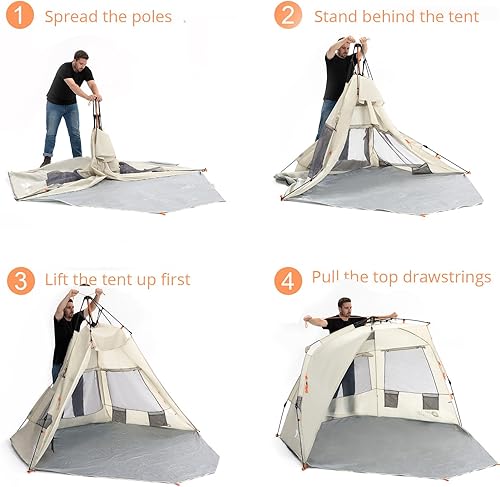 1 Spread the poles

2 Stand behind the tent

3 Lift the tent up first

4 Pull the top drawstrings