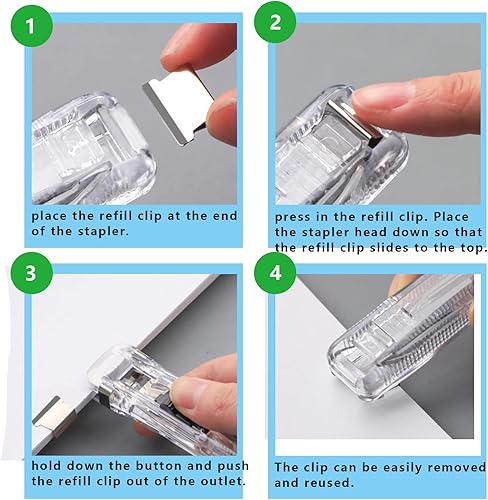 1

place the refill clip at the end of the stapler.

2

press in the refill clip. Place the stapler head down so that the refill clip slides to the top.

3

hold down the button and push the refill clip out of the outlet.

4

The clip can be easily removed and reused.