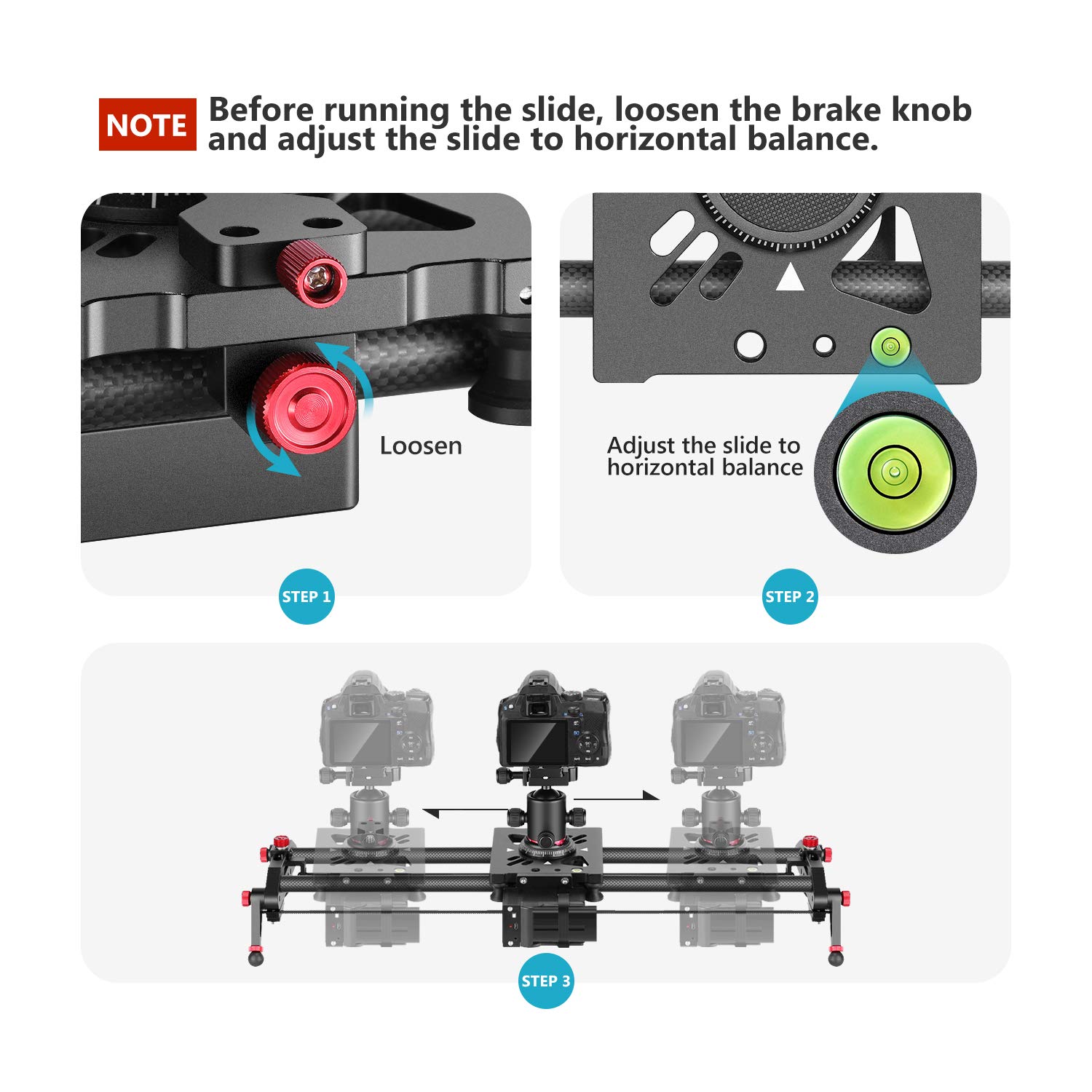 NOTE Before running the slide, loosen the brake knob and adjust the slide to horizontal balance.

Loosen

STEP 1

Adjust the slide to horizontal balance

STEP 2

STEP 3