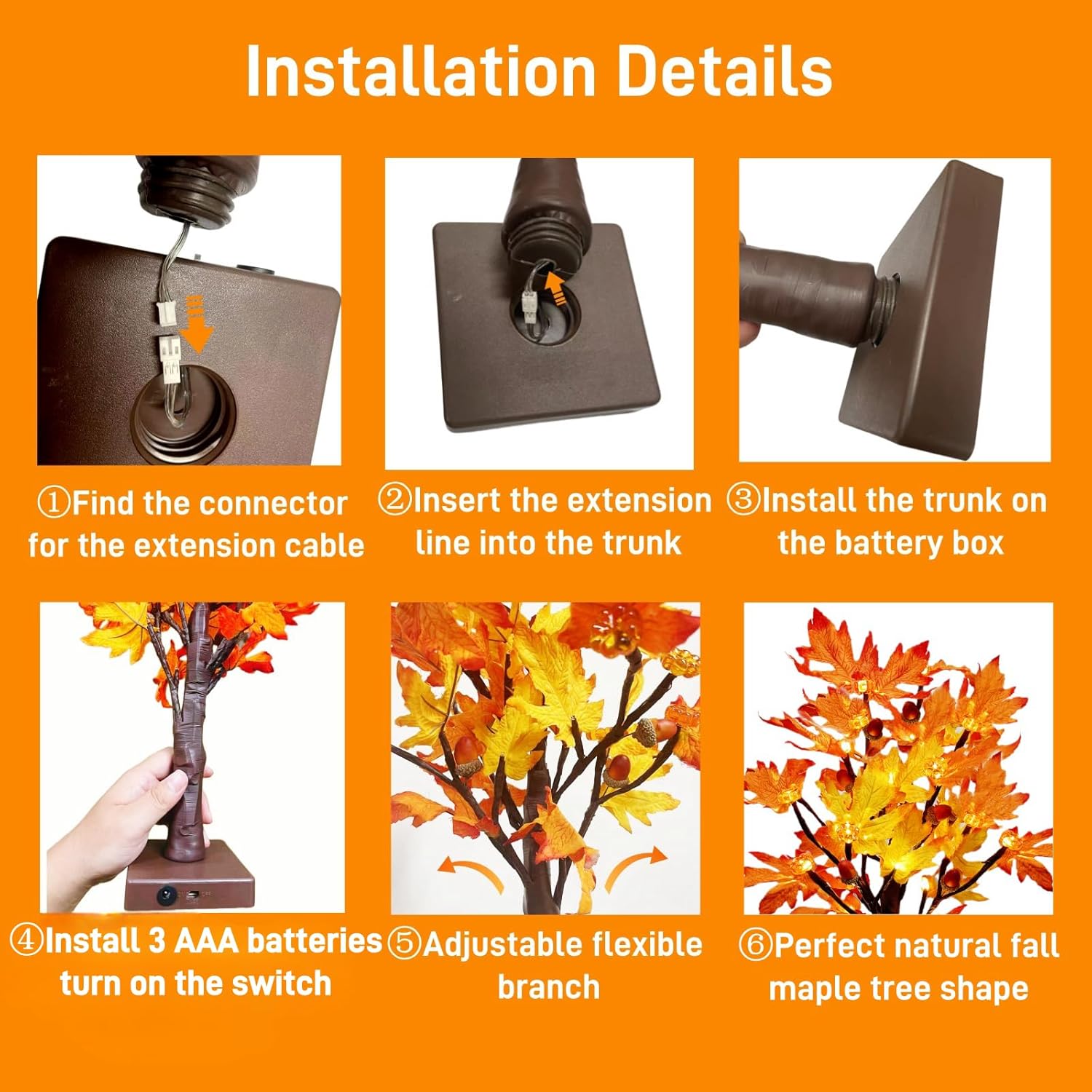 Installation Details

①Find the connector for the extension cable

②Insert the extension line into the trunk

③Install the trunk on the battery box

④Install 3 AAA batteries turn on the switch

⑤Adjustable flexible branch

⑥Perfect natural fall maple tree shape