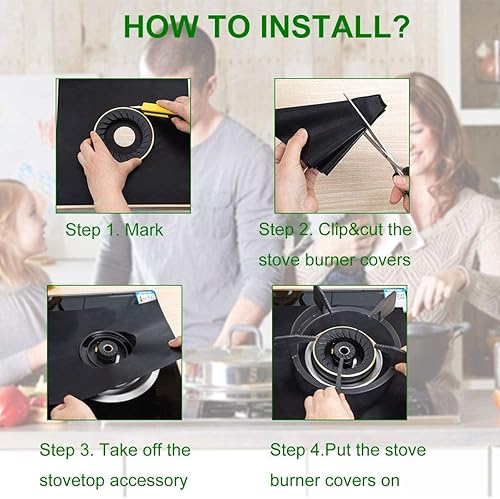 HOW TO INSTALL?

Step 1. Mark

Step 2. Clip&cut the stove burner covers

Step 3. Take off the stovetop accessory

Step 4.Put the stove burner covers on