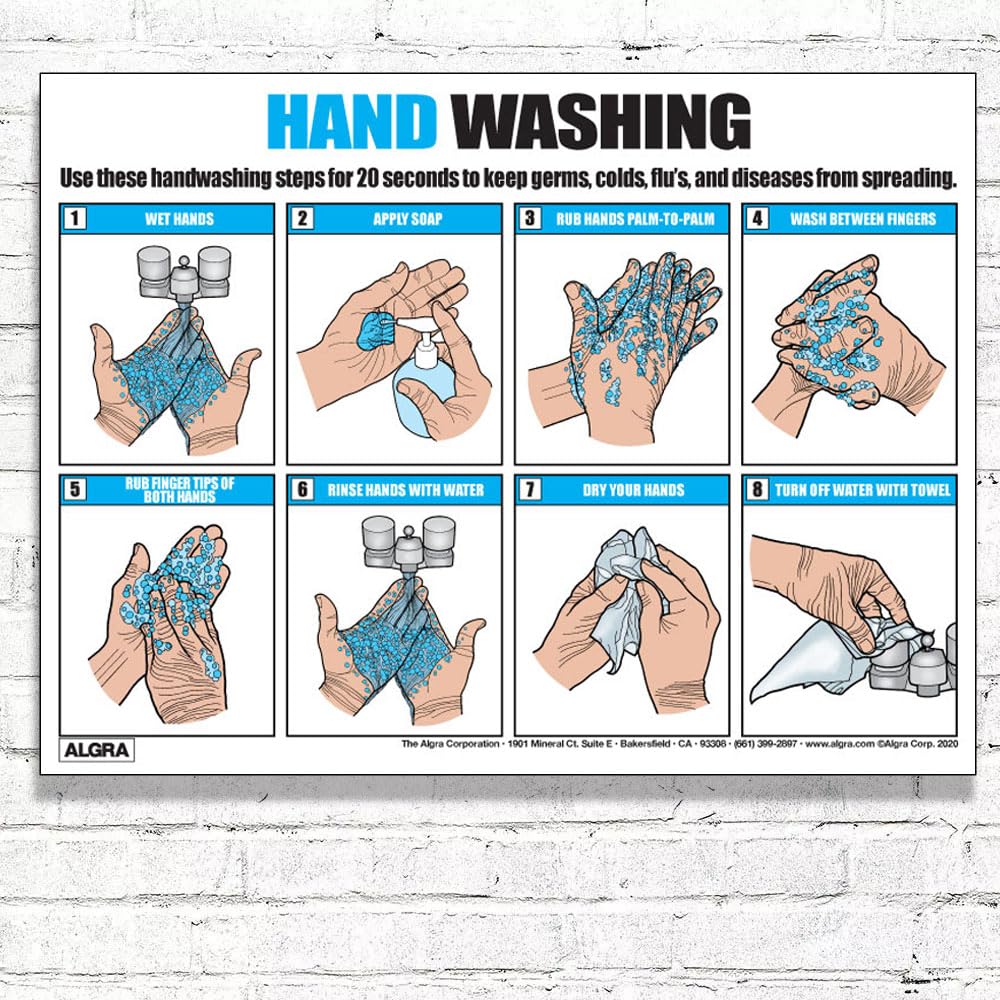 HAND WASHING

Use these handwashing steps for 20 seconds to keep germs, colds, flu's, and diseases from spreading.

1 WET HANDS

2 APPLY SOAP

3 RUB HANDS PALM-TO-PALM

4 WASH BETWEEN FINGERS

5 RUB FINGER TIPS OF BOTH HANDS

6 RINSE HANDS WITH WATER

7 DRY YOUR HANDS

8 TURN OFF WATER WITH TOWEL

ALGRA

The Algra Corporation · 1901 Mineral Ct. Suite E · Bakersfield · CA · 93308 · (661) 399-2897 · www.algra.com ©Algra Corp. 2020