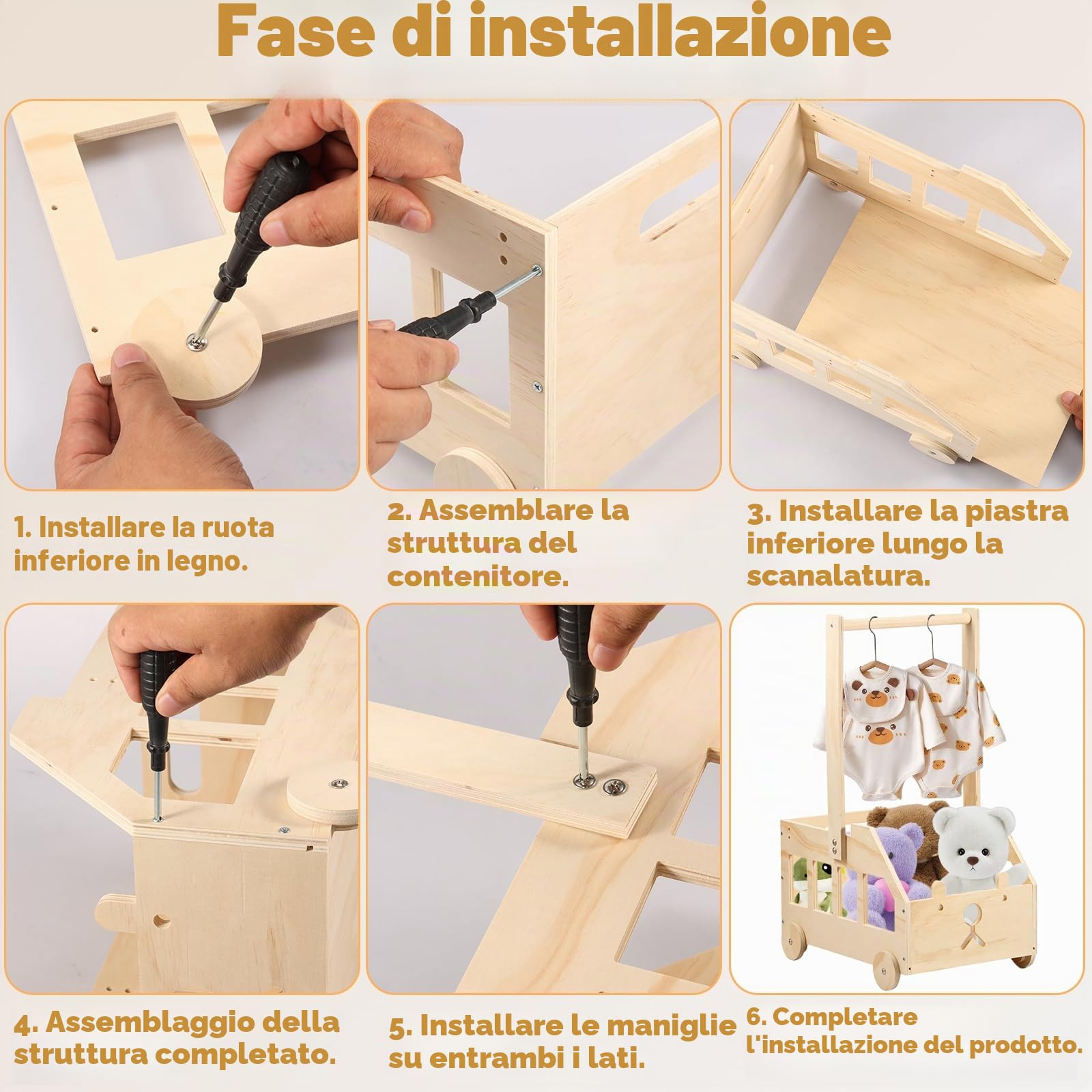 Fase di installazione

1. Installare la ruota inferiore in legno.

2. Assemblare la struttura del contenitore.

3. Installare la piastra inferiore lungo la scanalatura.

4. Assemblaggio della struttura completato.

5. Installare le maniglie su entrambi i lati.

6. Completare l'installazione del prodotto.