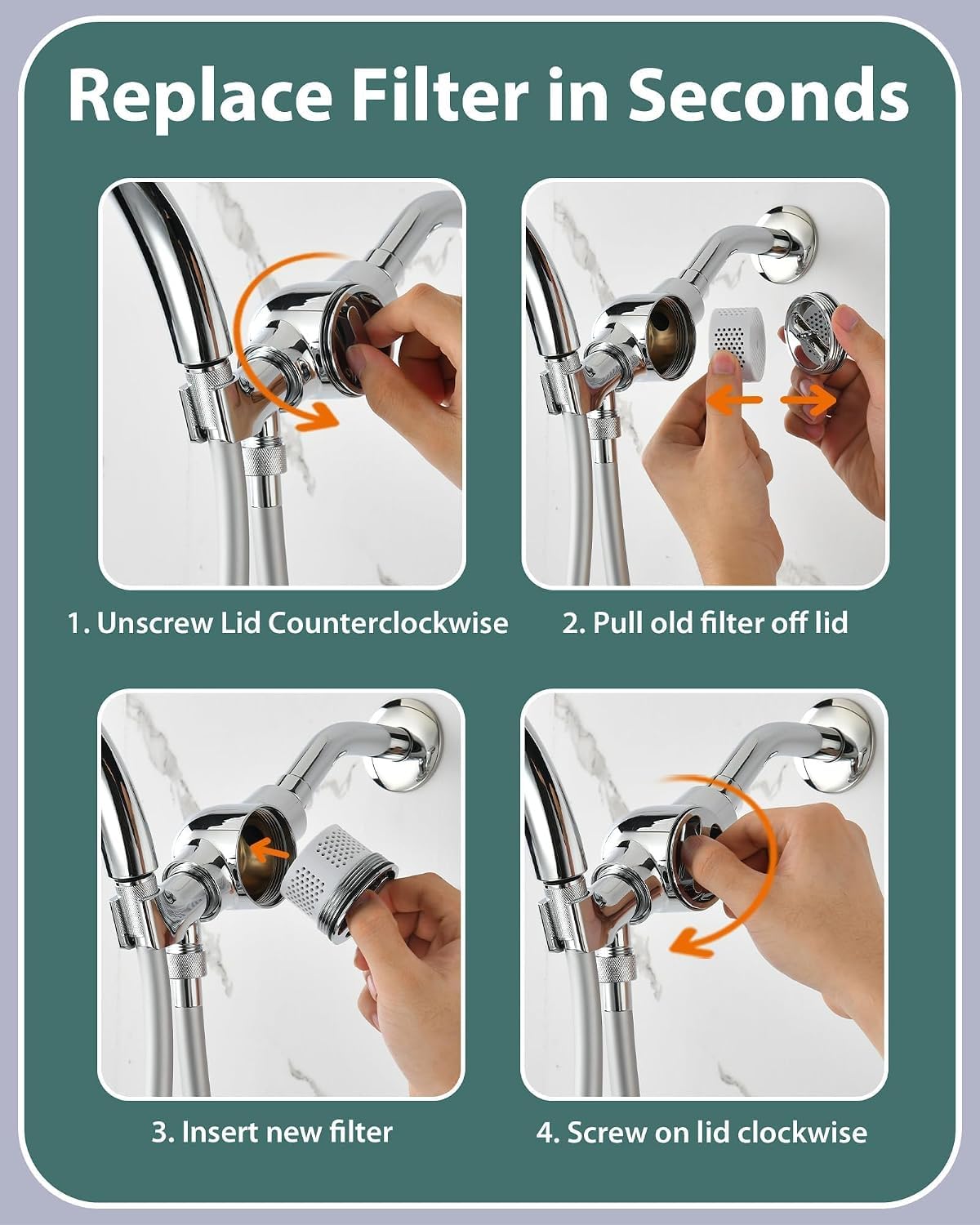 Replace Filter in Seconds

1. Unscrew Lid Counterclockwise

2. Pull old filter off lid

3. Insert new filter

4. Screw on lid clockwise