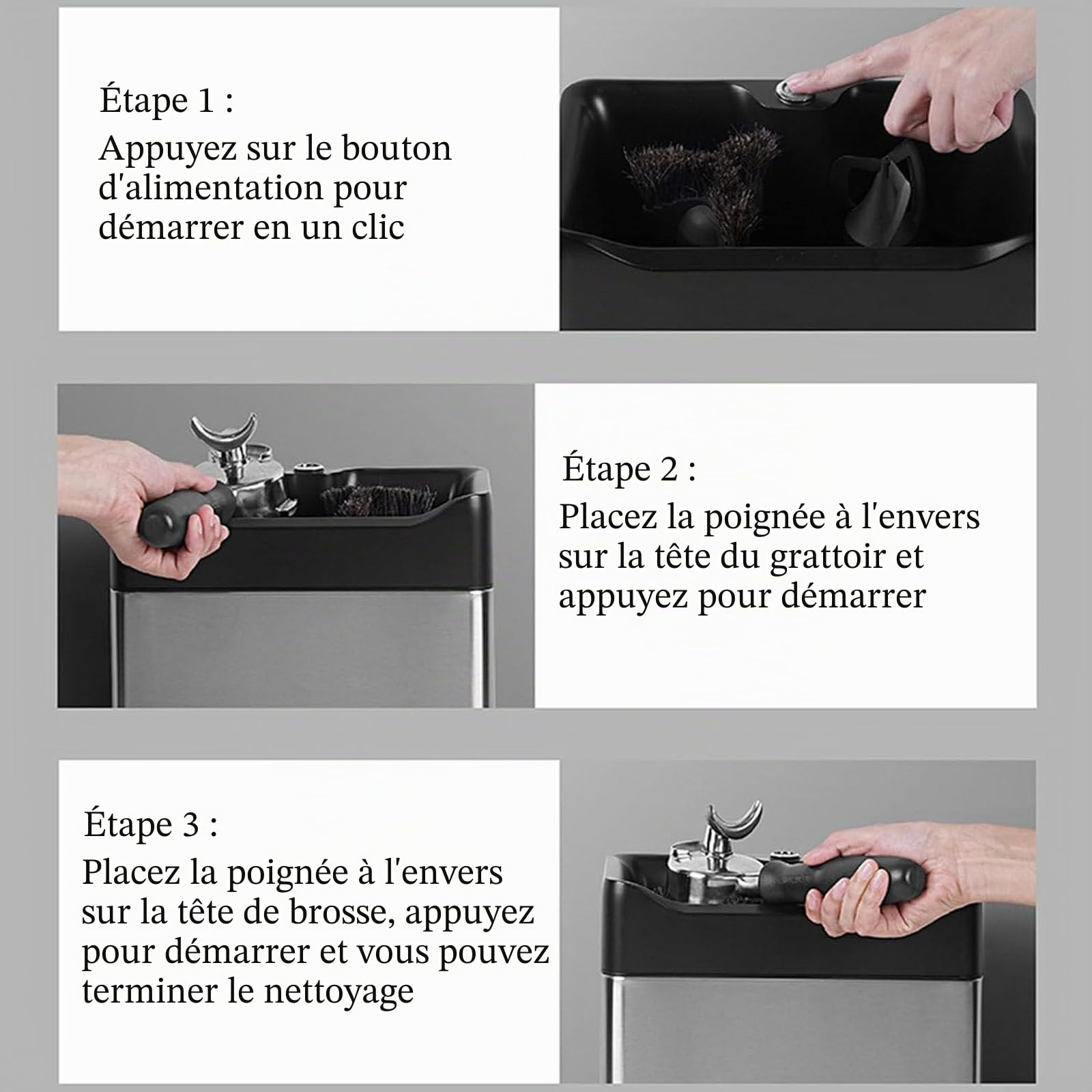 Étape 1 :
Appuyez sur le bouton d'alimentation pour démarrer en un clic

Étape 2 :
Placez la poignée à l'envers sur la tête du grattoir et appuyez pour démarrer

Étape 3 :
Placez la poignée à l'envers sur la tête de brosse, appuyez pour démarrer et vous pouvez terminer le nettoyage