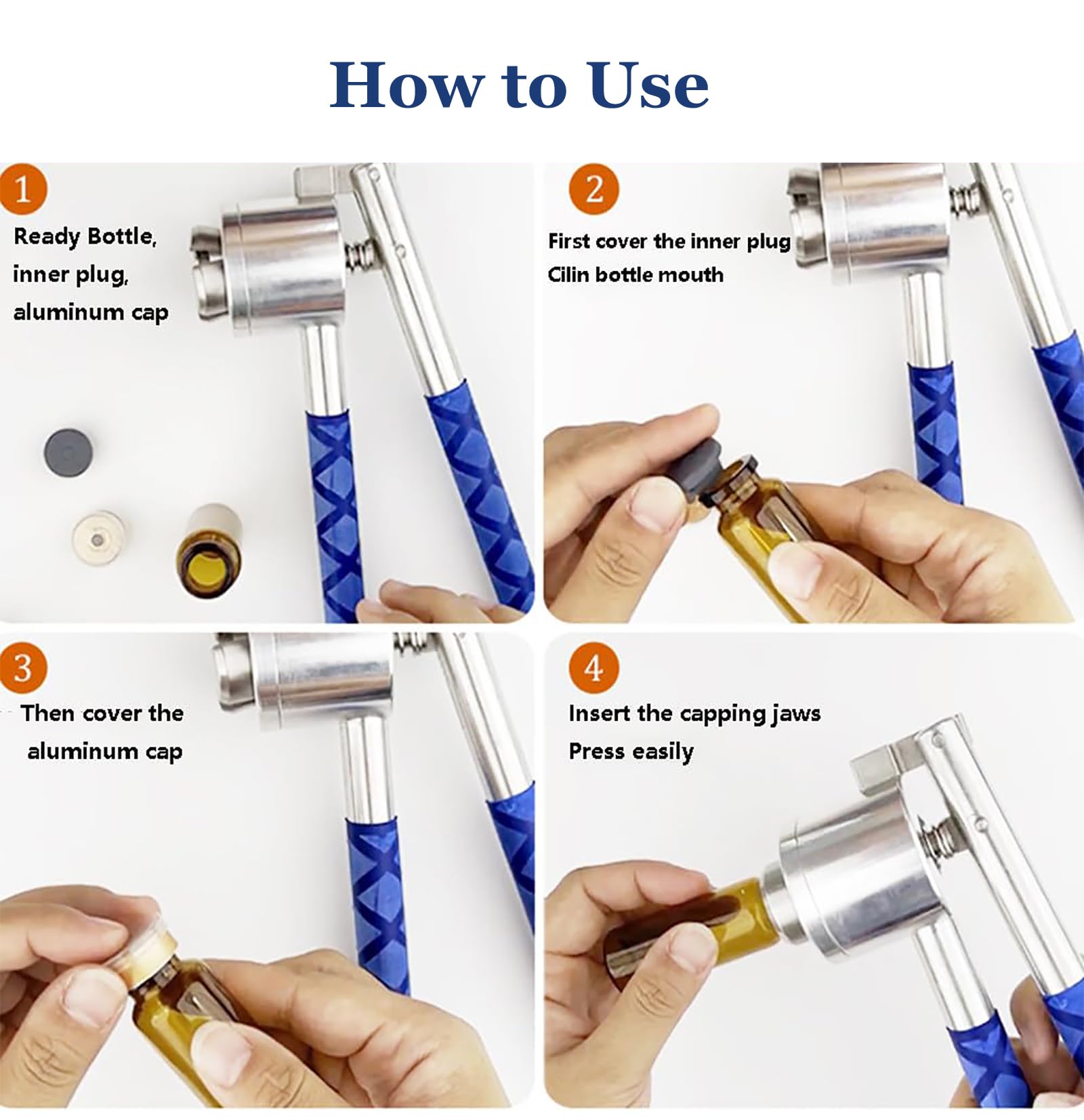 How to Use

1
Ready Bottle, inner plug, aluminum cap

2
First cover the inner plug Cilin bottle mouth

3
Then cover the aluminum cap

4
Insert the capping jaws Press easily