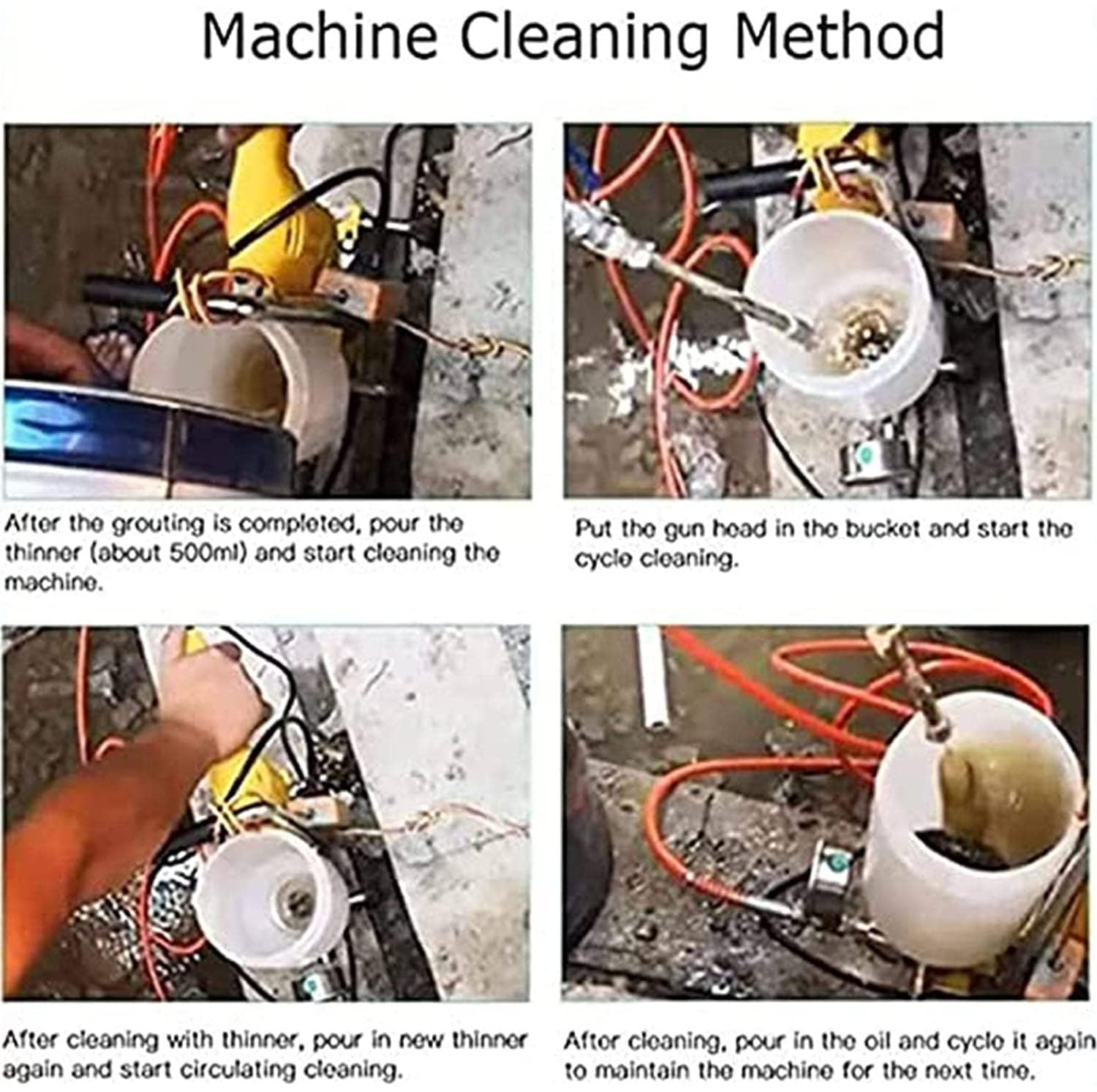 Machine Cleaning Method

After the grouting is completed, pour the thinner (about 500ml) and start cleaning the machine.

Put the gun head in the bucket and start the cycle cleaning.

After cleaning with thinner, pour in new thinner again and start circulating cleaning.

After cleaning, pour in the oil and cycle it again to maintain the machine for the next time.