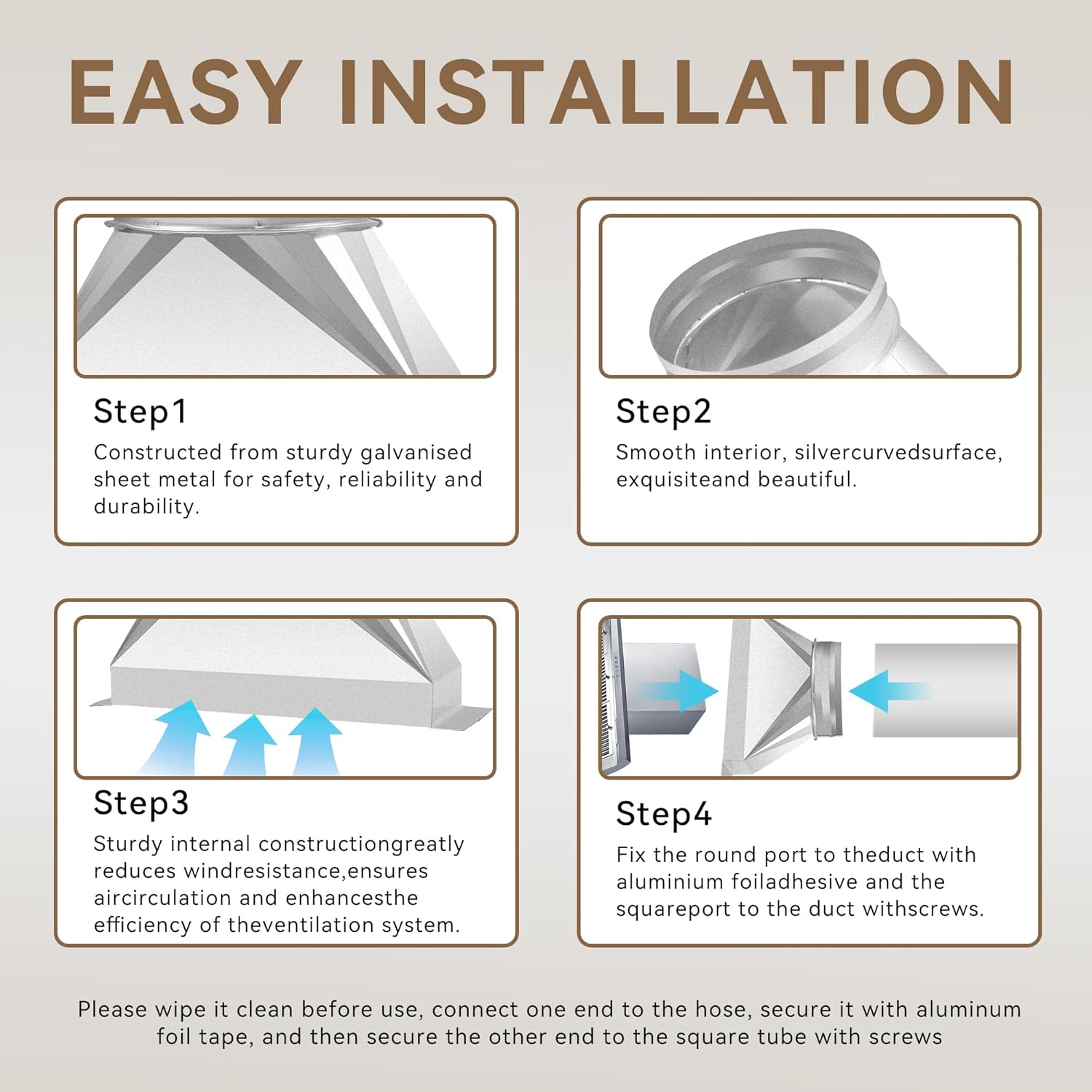 EASY INSTALLATION

Step1
Constructed from sturdy galvanised sheet metal for safety, reliability and durability.

Step2
Smooth interior, silvercurvedsurface, exquisiteand beautiful.

Step3
Sturdy internal constructiongreatly reduces windresistance,ensures aircirculation and enhancesthe efficiency of theventilation system.

Step4
Fix the round port to theduct with aluminium foiladhesive and the squareport to the duct withscrews.

Please wipe it clean before use, connect one end to the hose, secure it with aluminum foil tape, and then secure the other end to the square tube with screws