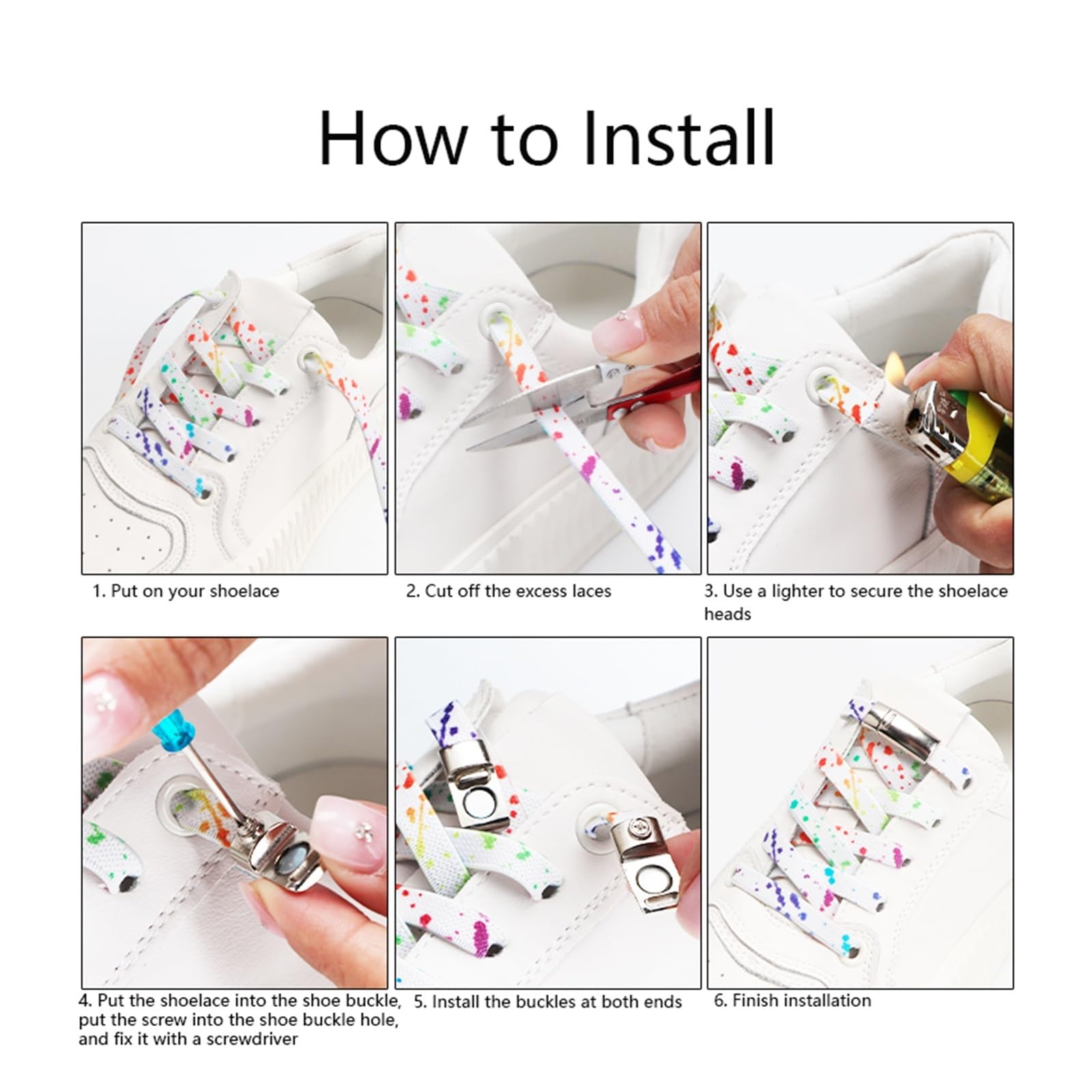 How to Install

1. Put on your shoelace

2. Cut off the excess laces

3. Use a lighter to secure the shoelace heads

4. Put the shoelace into the shoe buckle, put the screw into the shoe buckle hole, and fix it with a screwdriver

5. Install the buckles at both ends

6. Finish installation