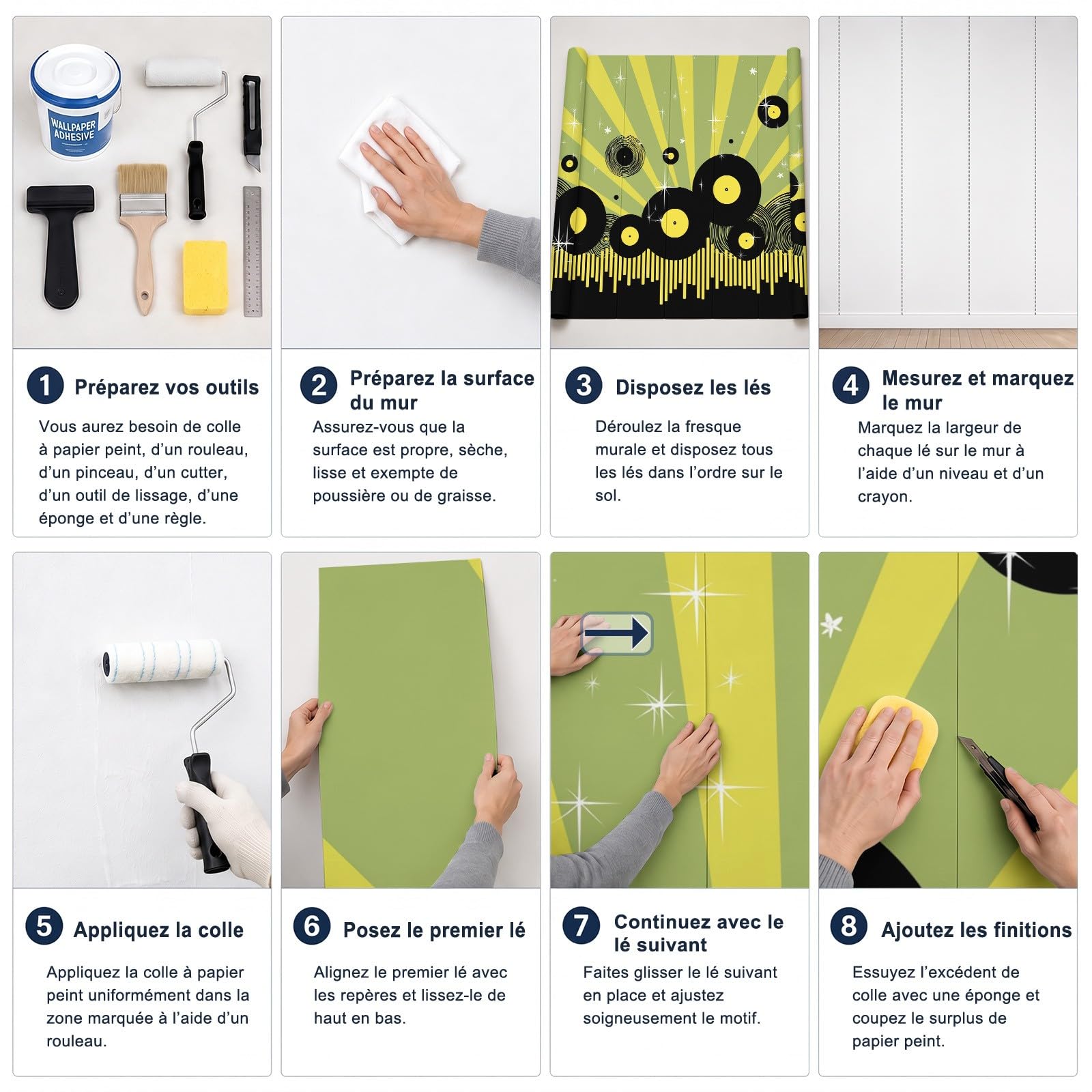 WALLPAPER ADHESIVE

1 Préparez vos outils

Vous aurez besoin de colle à papier peint, d'un rouleau, d'un pinceau, d'un cutter, d'un outil de lissage, d'une éponge et d'une règle.

2 Préparez la surface du mur

Assurez-vous que la surface est propre, sèche, lisse et exempte de poussière ou de graisse.

3 Disposez les lés

Déroulez la fresque murale et disposez tous les lés dans l'ordre sur le sol.

4 Mesurez et marquez le mur

Marquez la largeur de chaque lé sur le mur à l'aide d'un niveau et d'un crayon.

5 Appliquez la colle

Appliquez la colle à papier peint uniformément dans la zone marquée à l'aide d'un rouleau.

6 Posez le premier lé

Alignez le premier lé avec les repères et lissez-le de haut en bas.

7 Continuez avec le lé suivant

Faites glisser le lé suivant en place et ajustez soigneusement le motif.

8 Ajoutez les finitions

Essuyez l'excédent de colle avec une éponge et coupez le surplus de papier peint.