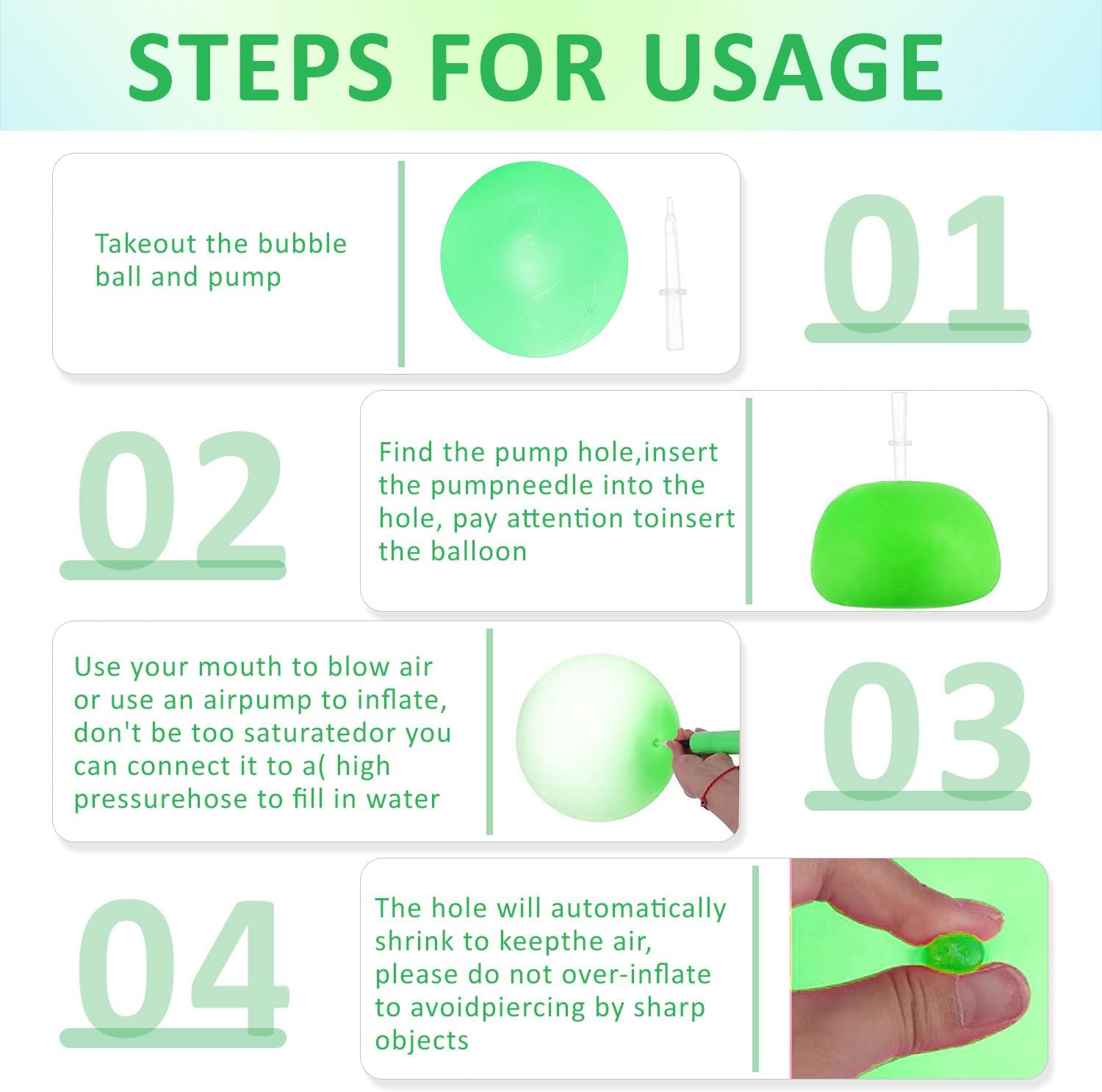 STEPS FOR USAGE

Takeout the bubble ball and pump

01

02

Find the pump hole,insert the pumpneedle into the hole, pay attention toinsert the balloon

Use your mouth to blow air or use an airpump to inflate, don't be too saturatedor you can connect it to a( high pressurehose to fill in water

03

04

The hole will automatically shrink to keepthe air, please do not over-inflate to avoidpiercing by sharp objects