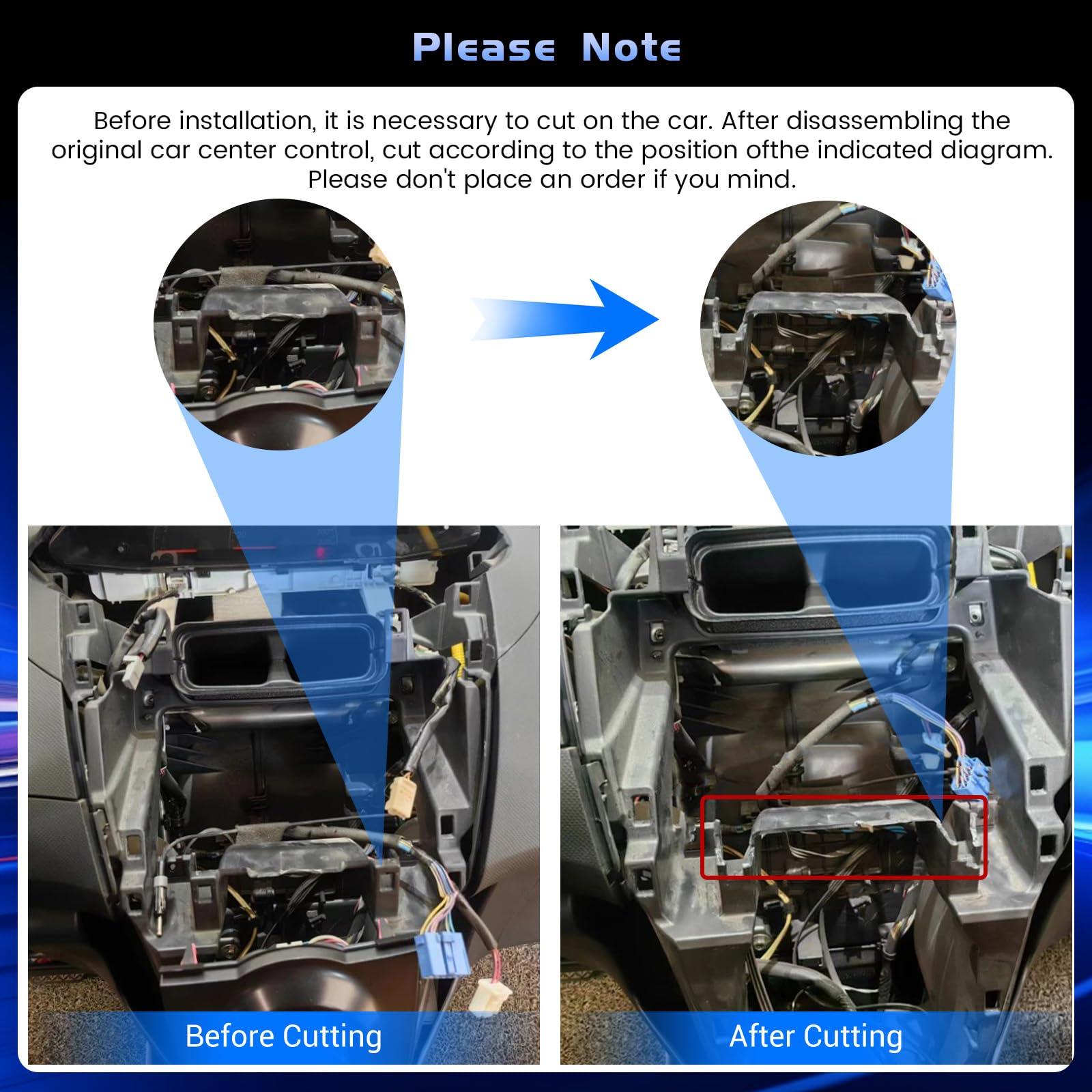 Please Note

Before installation, it is necessary to cut on the car. After disassembling the original car center control, cut according to the position ofthe indicated diagram. Please don't place an order if you mind.

Before Cutting

After Cutting