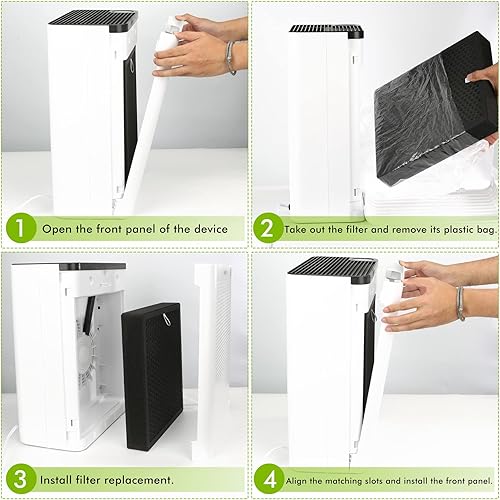 1 Open the front panel of the device

2 Take out the filter and remove its plastic bag.

3 Install filter replacement.

4 Align the matching slots and install the front panel.