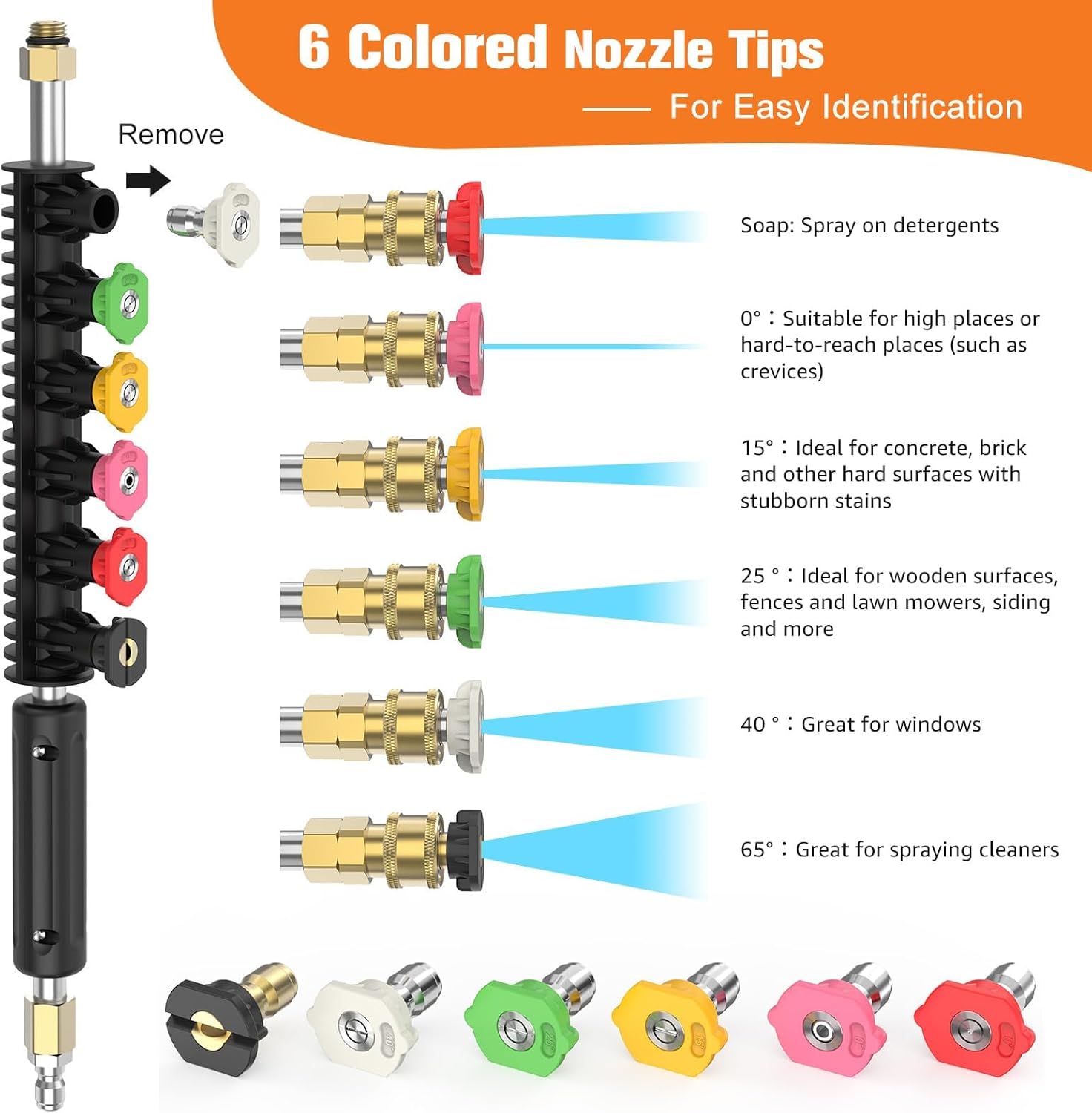 6 Colored Nozzle Tips

For Easy Identification

Remove

Soap: Spray on detergents

0°：Suitable for high places or hard-to-reach places (such as crevices)

15°：Ideal for concrete, brick and other hard surfaces with stubborn stains

25 °：Ideal for wooden surfaces, fences and lawn mowers, siding and more

40 °：Great for windows

65°：Great for spraying cleaners

40°

25°

15°

0°

0°