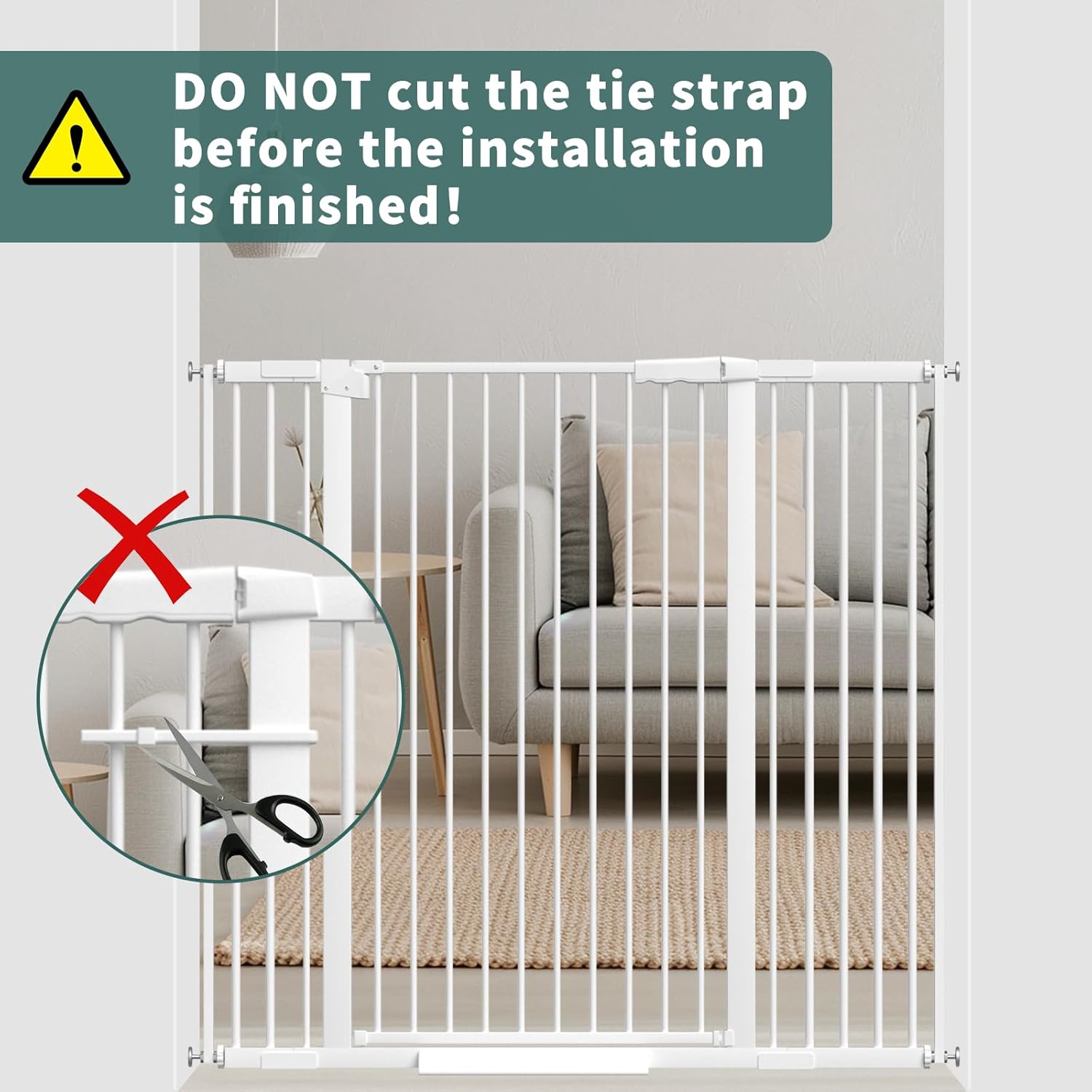 DO NOT cut the tie strap before the installation is finished!