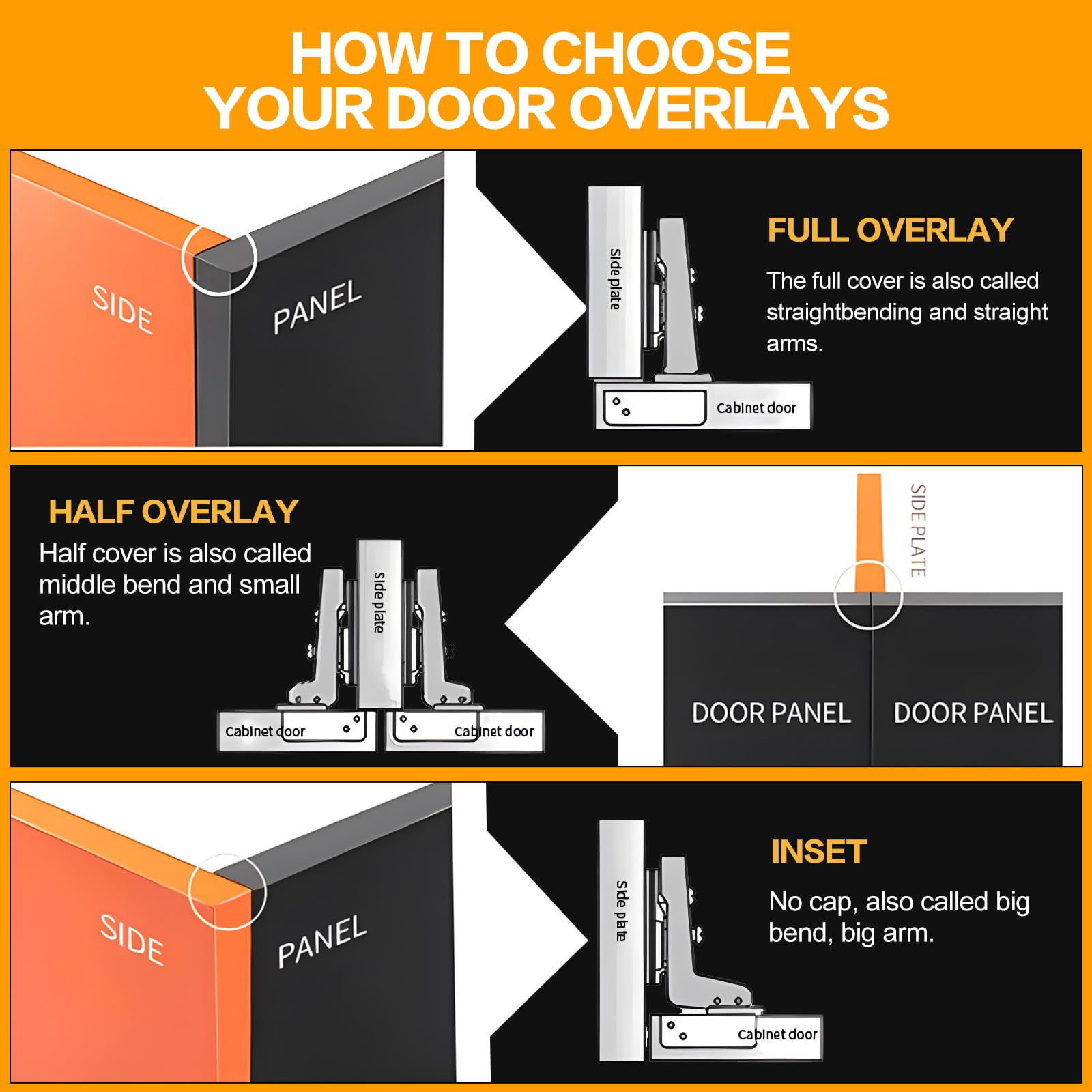 HOW TO CHOOSE YOUR DOOR OVERLAYS

SIDE

PANEL

Side plate

Cabinet door

FULL OVERLAY

The full cover is also called straightbending and straight arms.

HALF OVERLAY

Half cover is also called middle bend and small arm.

Side plate

Cabinet door

Cabinet door

SIDE PLATE

DOOR PANEL

DOOR PANEL

SIDE

PANEL

Side plate

Cabinet door

INSET

No cap, also called big bend, big arm.