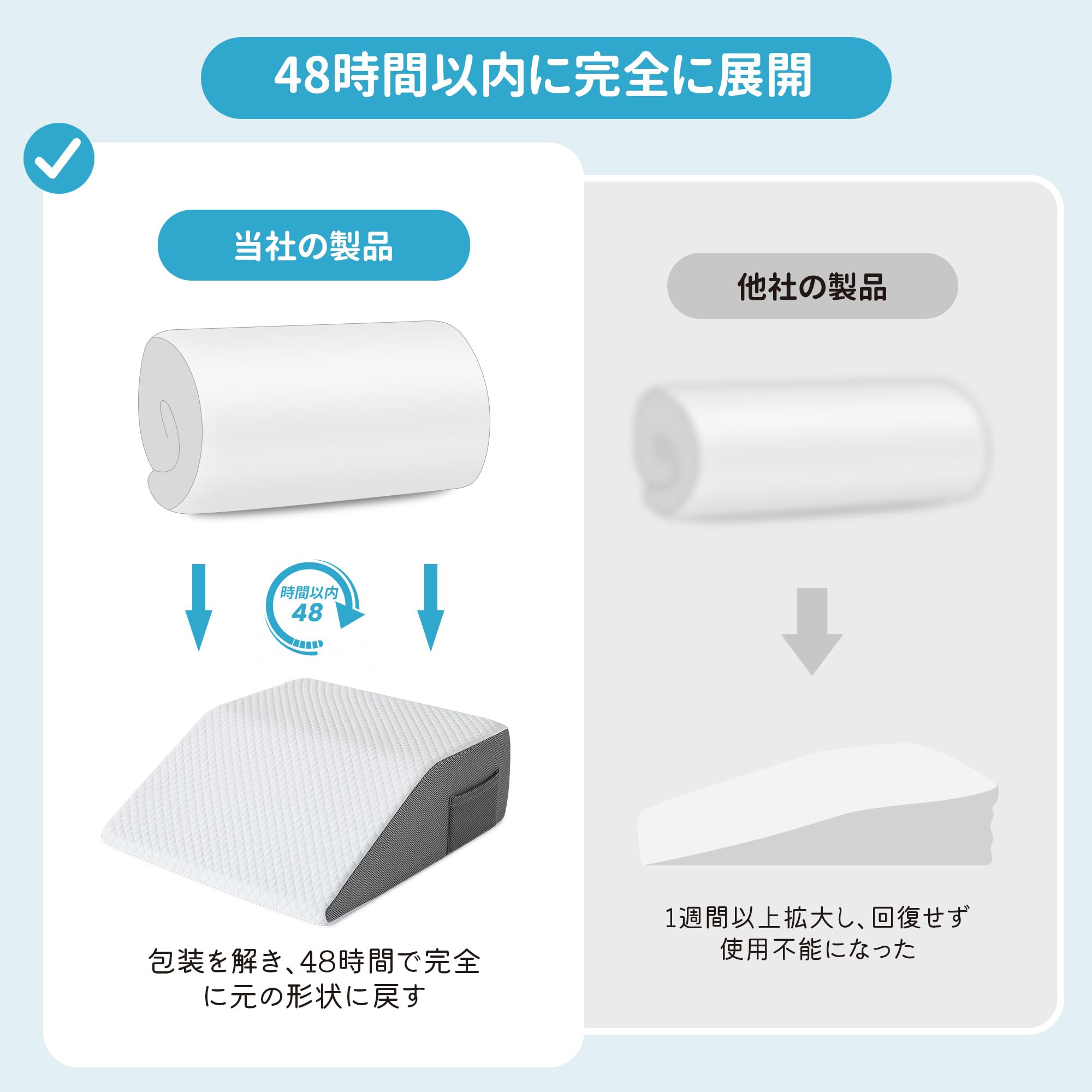 48時間以内に完全に展開

当社の製品

時間以内
48

包装を解き、48時間で完全に元の形状に戻す

他社の製品

1週間以上拡大し、回復せず使用不能になった