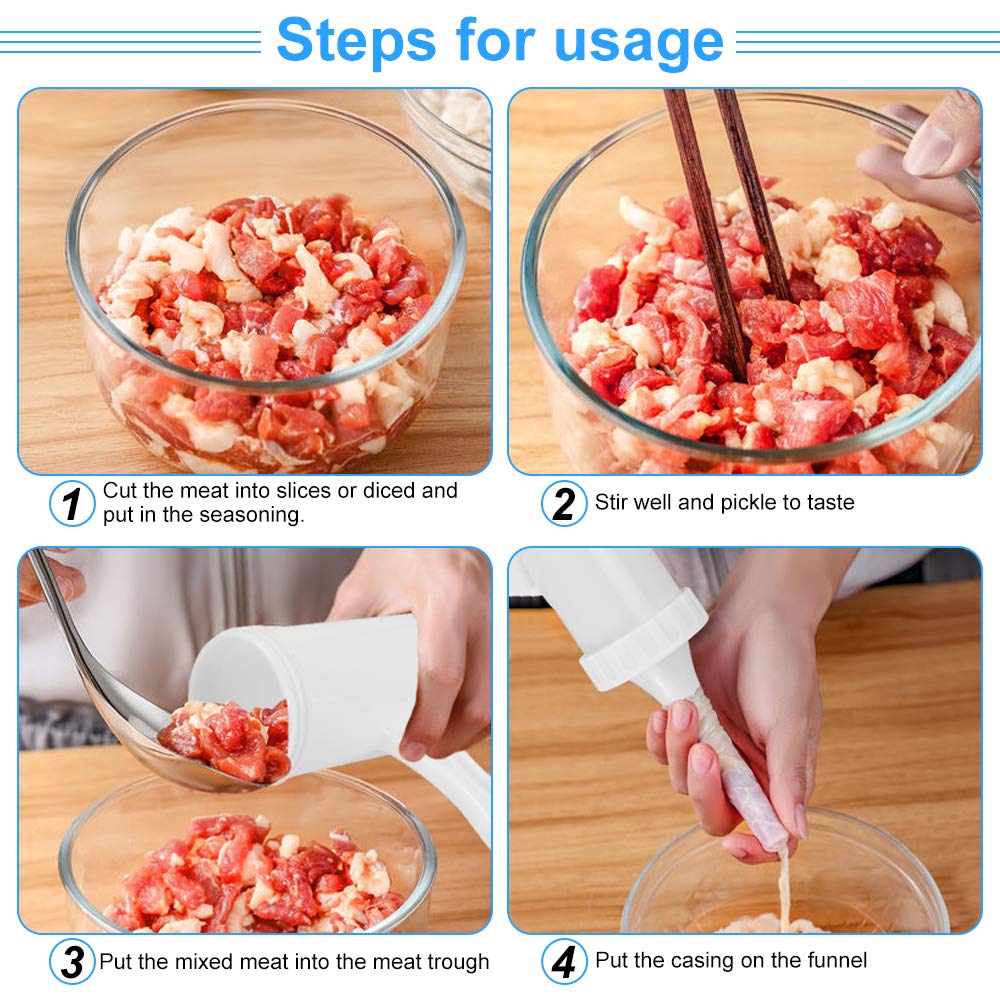 Steps for usage

1 Cut the meat into slices or diced and put in the seasoning.

2 Stir well and pickle to taste

3 Put the mixed meat into the meat trough

4 Put the casing on the funnel