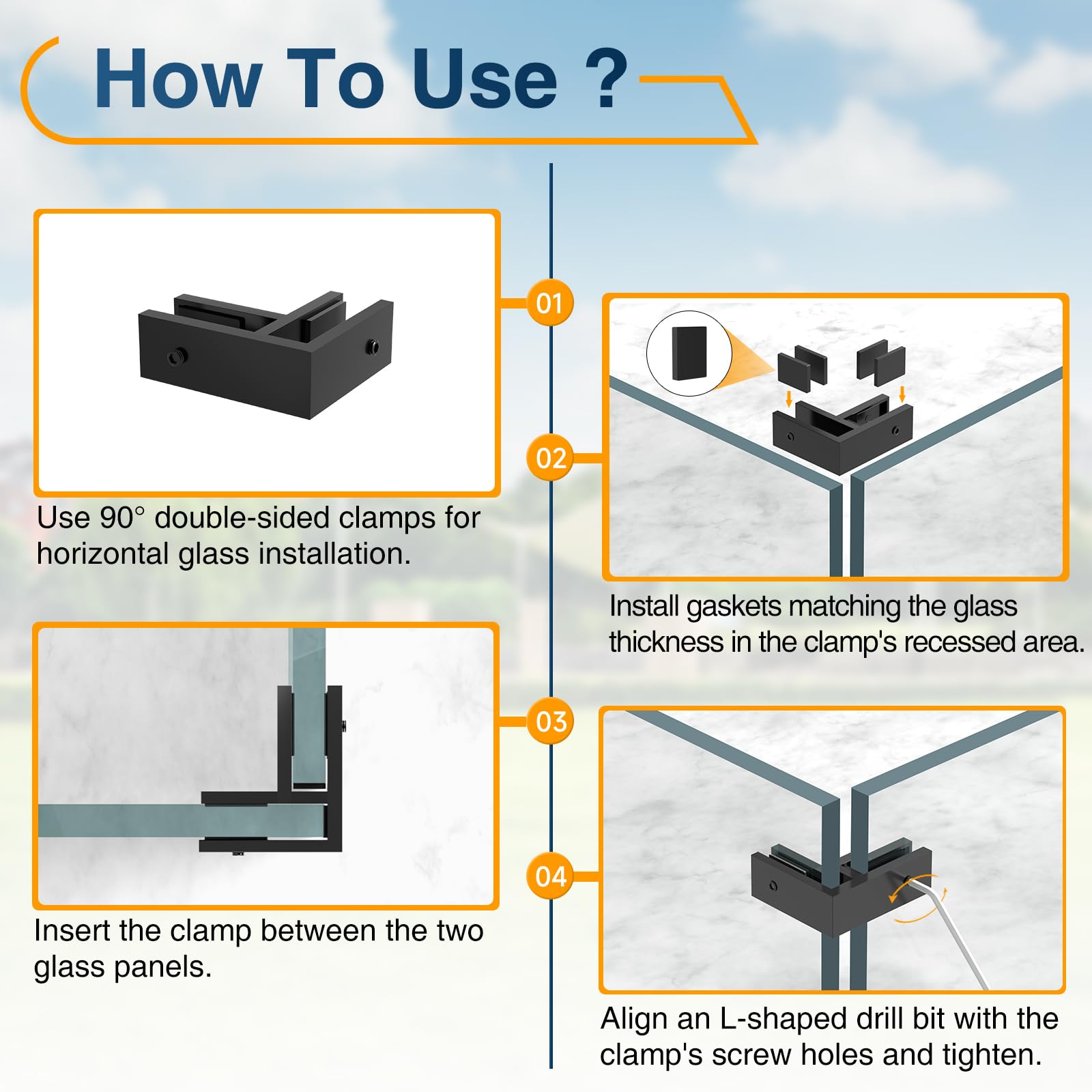 How To Use ?

01

Use 90° double-sided clamps for horizontal glass installation.

02

Install gaskets matching the glass thickness in the clamp's recessed area.

03

Insert the clamp between the two glass panels.

04

Align an L-shaped drill bit with the clamp's screw holes and tighten.