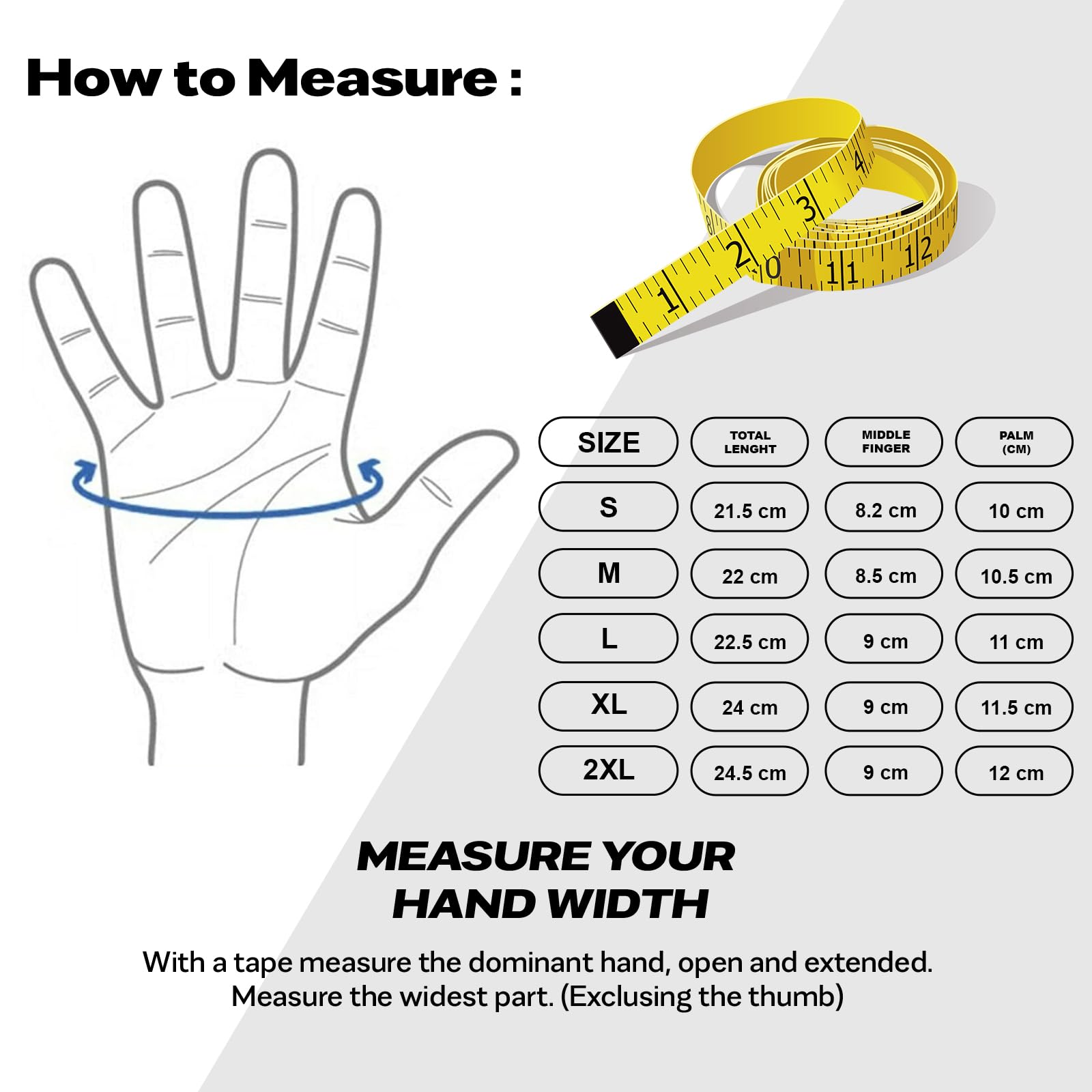 How to Measure :

1 2 3 4 0 11 12

| SIZE | TOTAL LENGHT | MIDDLE FINGER | PALM (CM) |
|---|---|---|---|
| S | 21.5 cm | 8.2 cm | 10 cm |
| M | 22 cm | 8.5 cm | 10.5 cm |
| L | 22.5 cm | 9 cm | 11 cm |
| XL | 24 cm | 9 cm | 11.5 cm |
| 2XL | 24.5 cm | 9 cm | 12 cm |

MEASURE YOUR HAND WIDTH

With a tape measure the dominant hand, open and extended. Measure the widest part. (Exclusing the thumb)