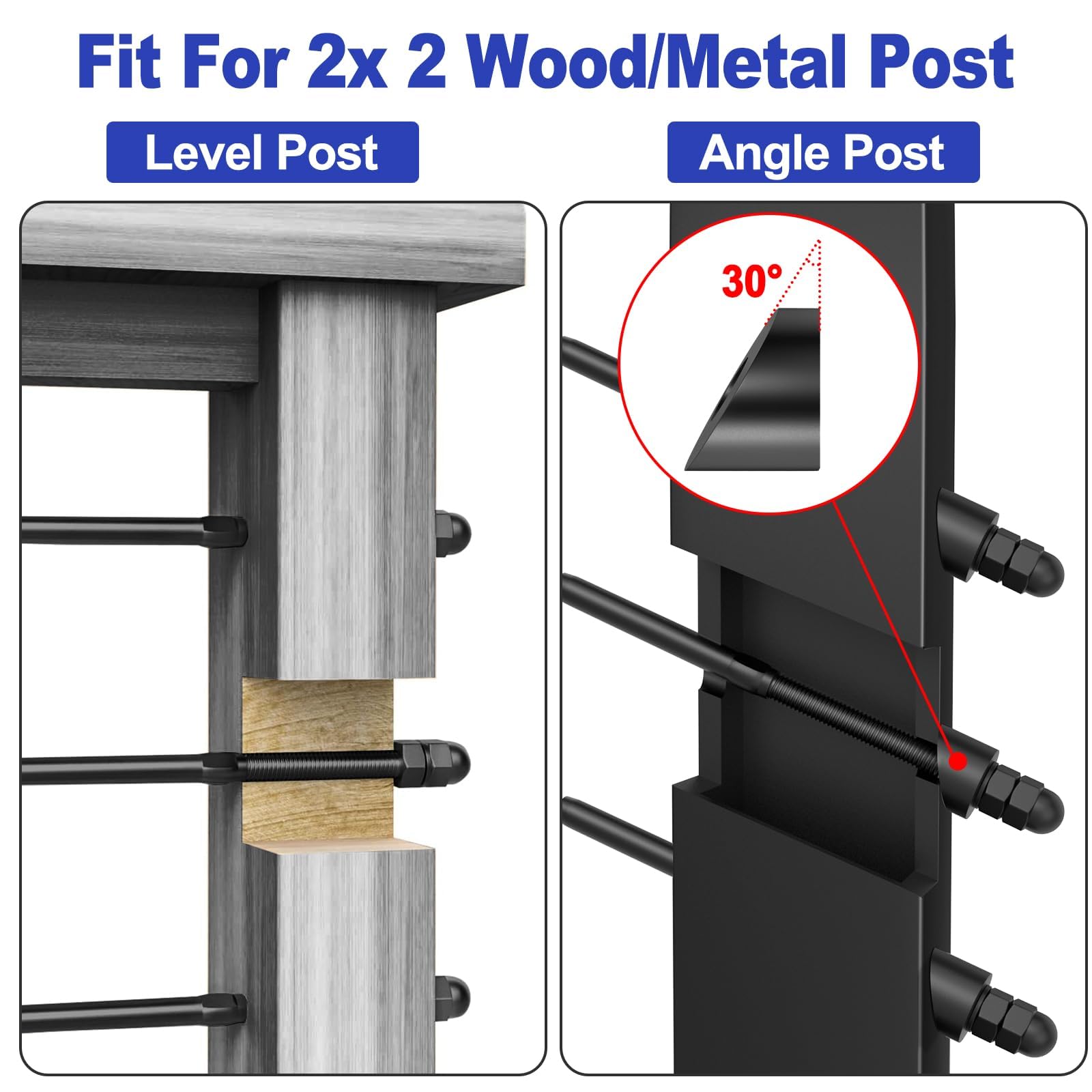 Fit For 2x 2 Wood/Metal Post

Level Post

Angle Post

30°