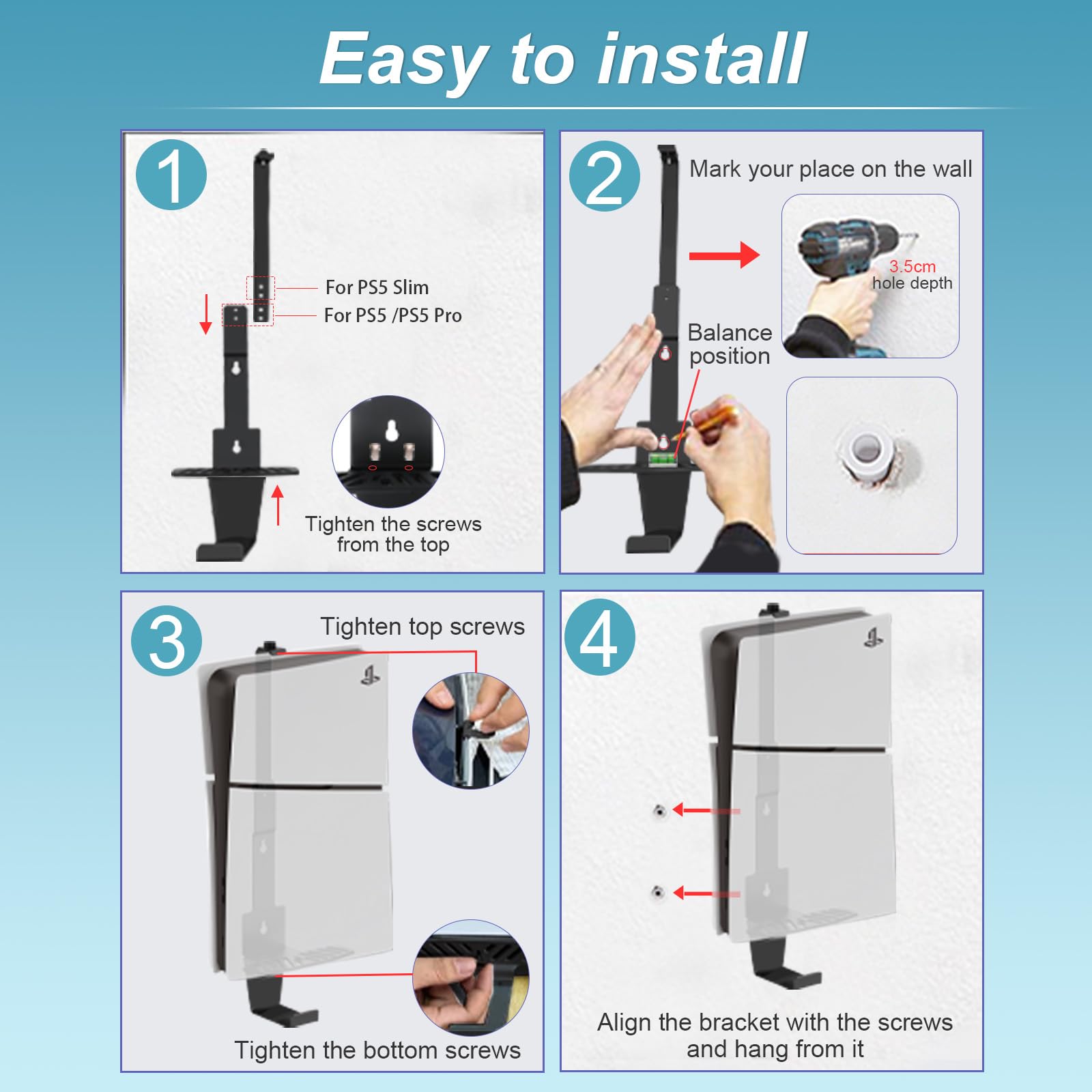 Easy to install

1

For PS5 Slim
For PS5 /PS5 Pro

Tighten the screws from the top

2

Mark your place on the wall

3.5cm hole depth

Balance position

3

Tighten top screws

Tighten the bottom screws

4

Align the bracket with the screws and hang from it