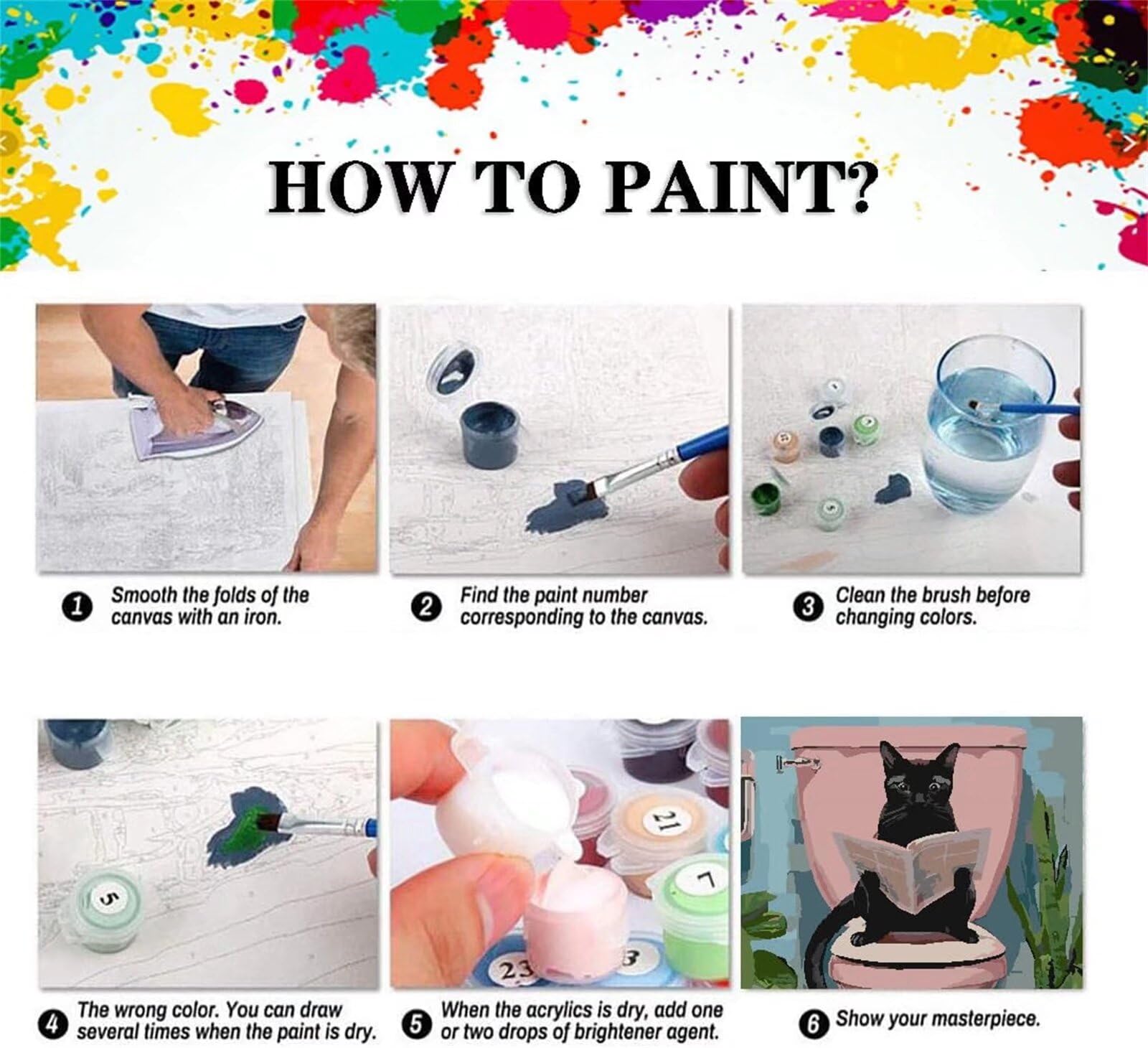 HOW TO PAINT?

1 Smooth the folds of the canvas with an iron.

2 Find the paint number corresponding to the canvas.

3 Clean the brush before changing colors.

5

21

7

23

3

4 The wrong color. You can draw several times when the paint is dry.

5 When the acrylics is dry, add one or two drops of brightener agent.

6 Show your masterpiece.