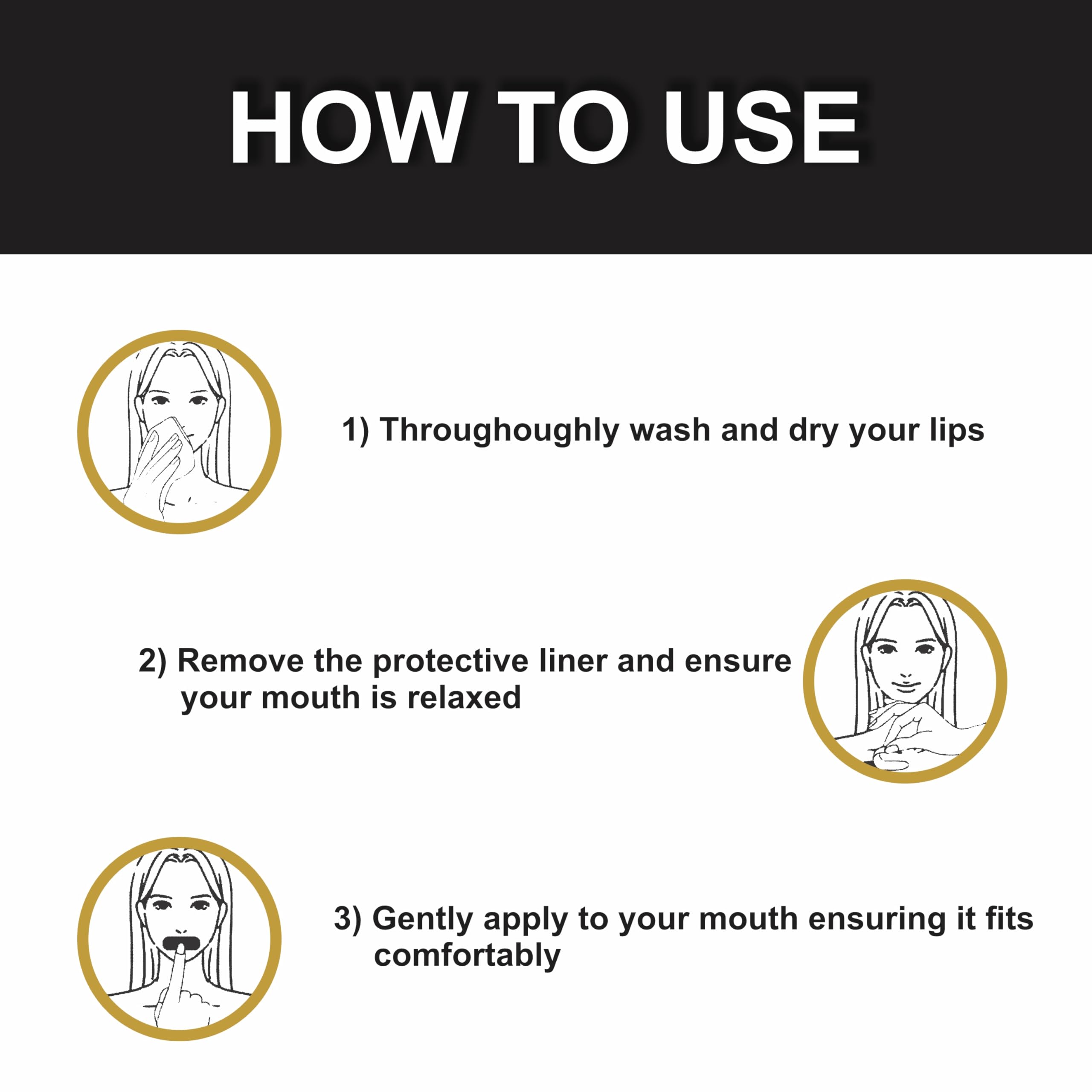 HOW TO USE

1) Throughoughly wash and dry your lips

2) Remove the protective liner and ensure your mouth is relaxed

3) Gently apply to your mouth ensuring it fits comfortably