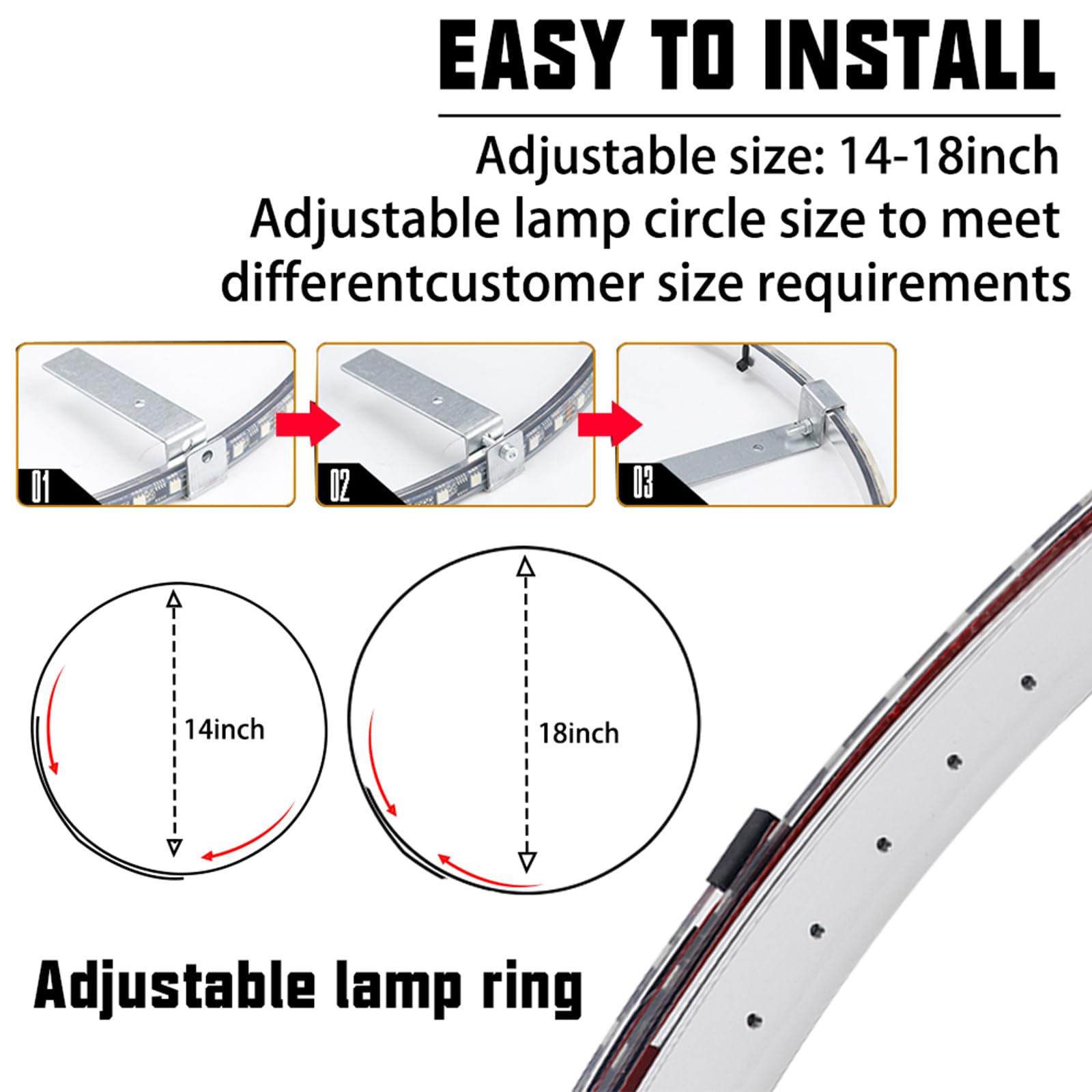 EASY TO INSTALL

Adjustable size: 14-18inch
Adjustable lamp circle size to meet differentcustomer size requirements

01

02

03

14inch

18inch

Adjustable lamp ring