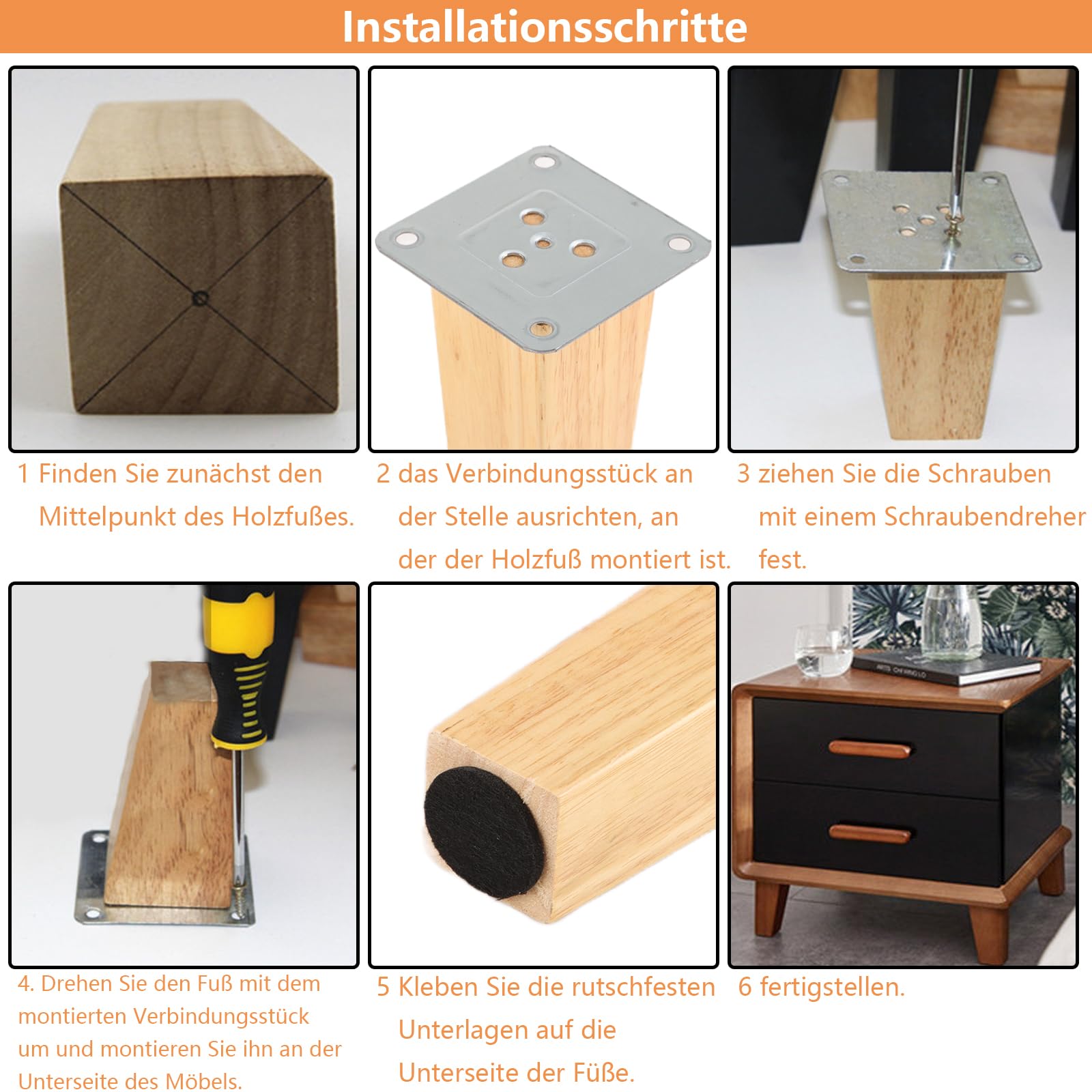 Installationsschritte

1 Finden Sie zunächst den Mittelpunkt des Holzfußes.

2 das Verbindungsstück an der Stelle ausrichten, an der der Holzfuß montiert ist.

3 ziehen Sie die Schrauben mit einem Schraubendreher fest.

4. Drehen Sie den Fuß mit dem montierten Verbindungsstück um und montieren Sie ihn an der Unterseite des Möbels.

5 Kleben Sie die rutschfesten Unterlagen auf die Unterseite der Füße.

6 fertigstellen.