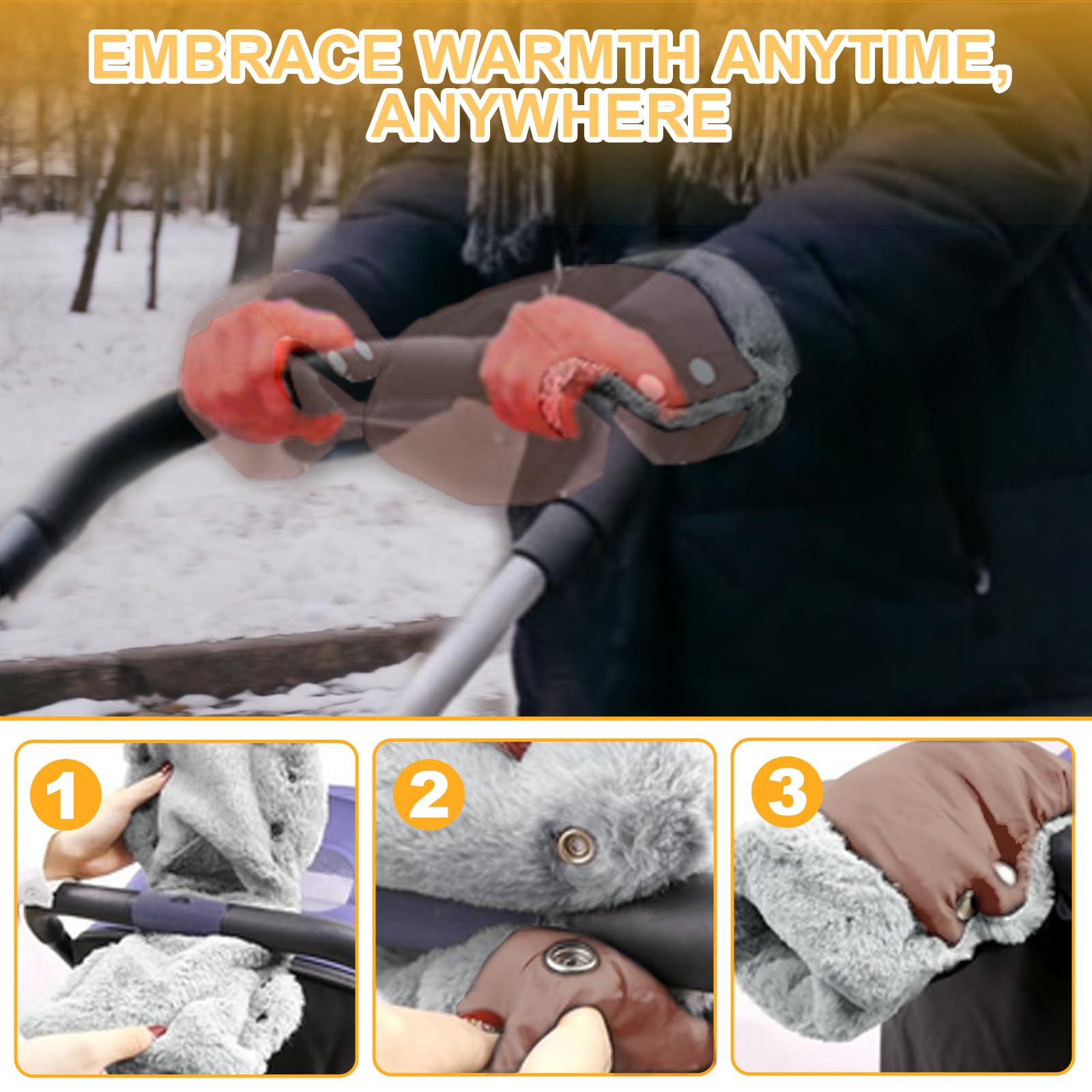 EMBRACE WARMTH ANYTIME, ANYWHERE

1

2

3