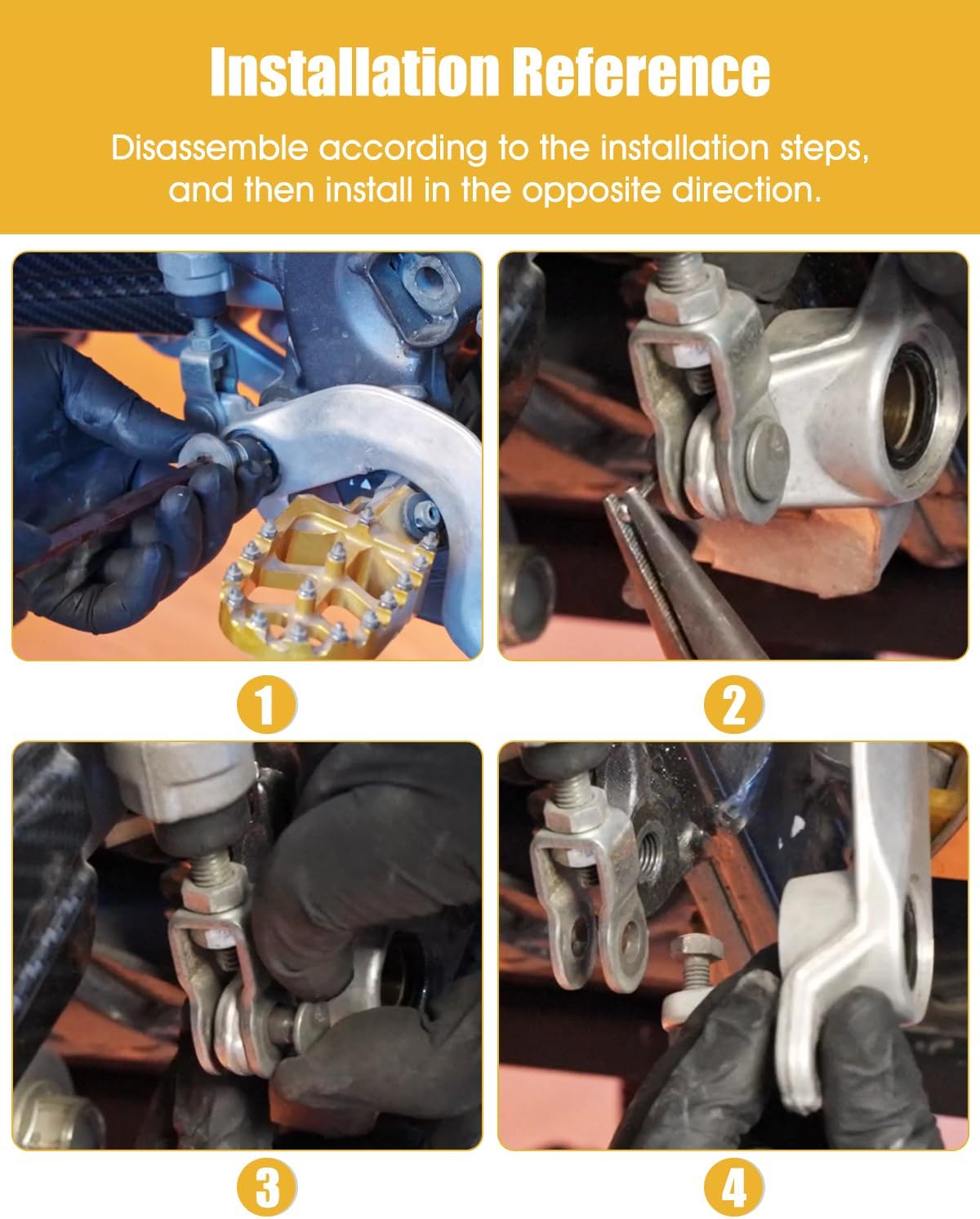 Installation Reference

Disassemble according to the installation steps, and then install in the opposite direction.

1

2

3

4